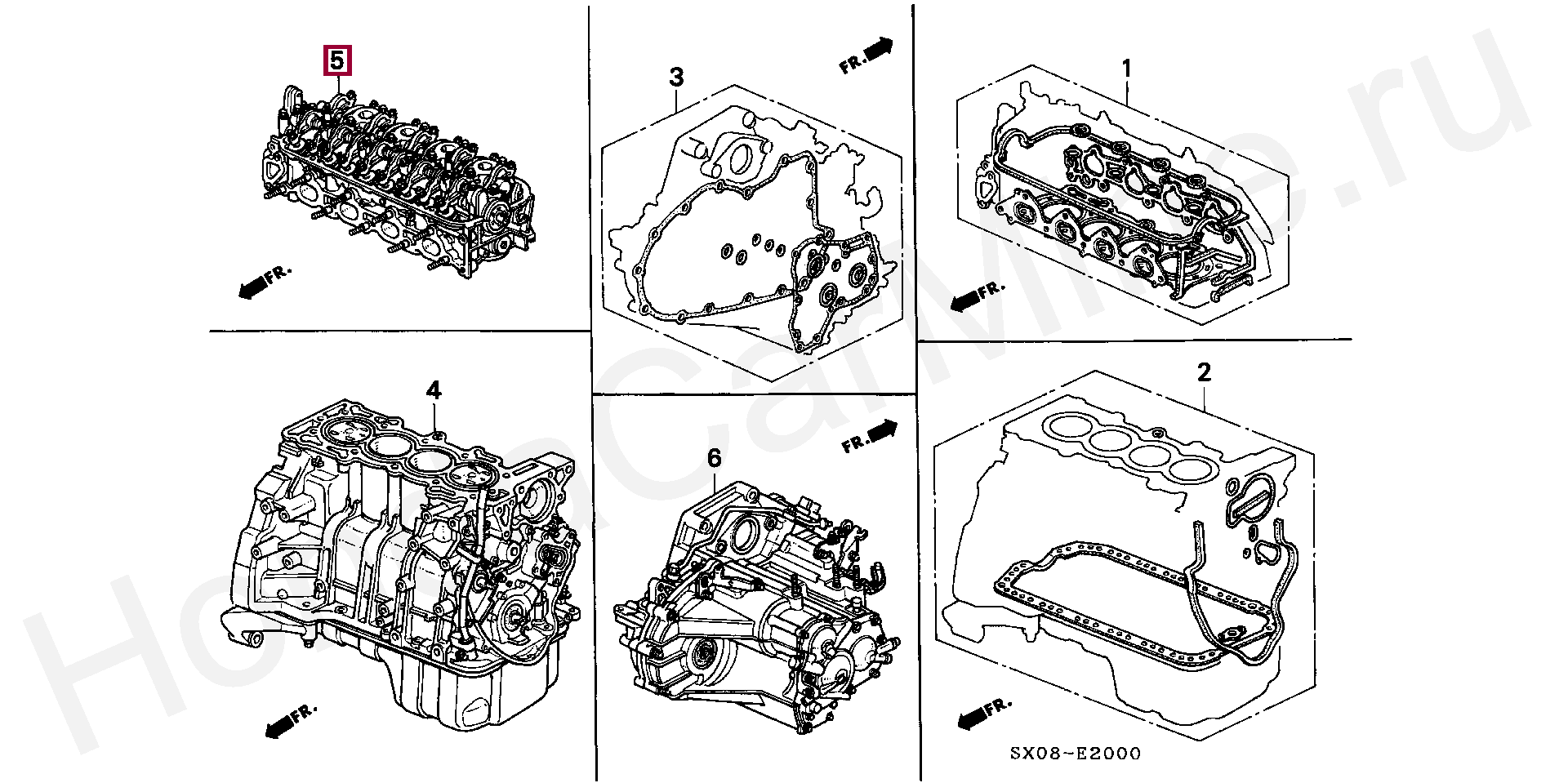 5
FR.
3
FR.
1
FR.
4
FR.
6
FR.
2
FR.
SX08-E2000
HondaCarMine.ru