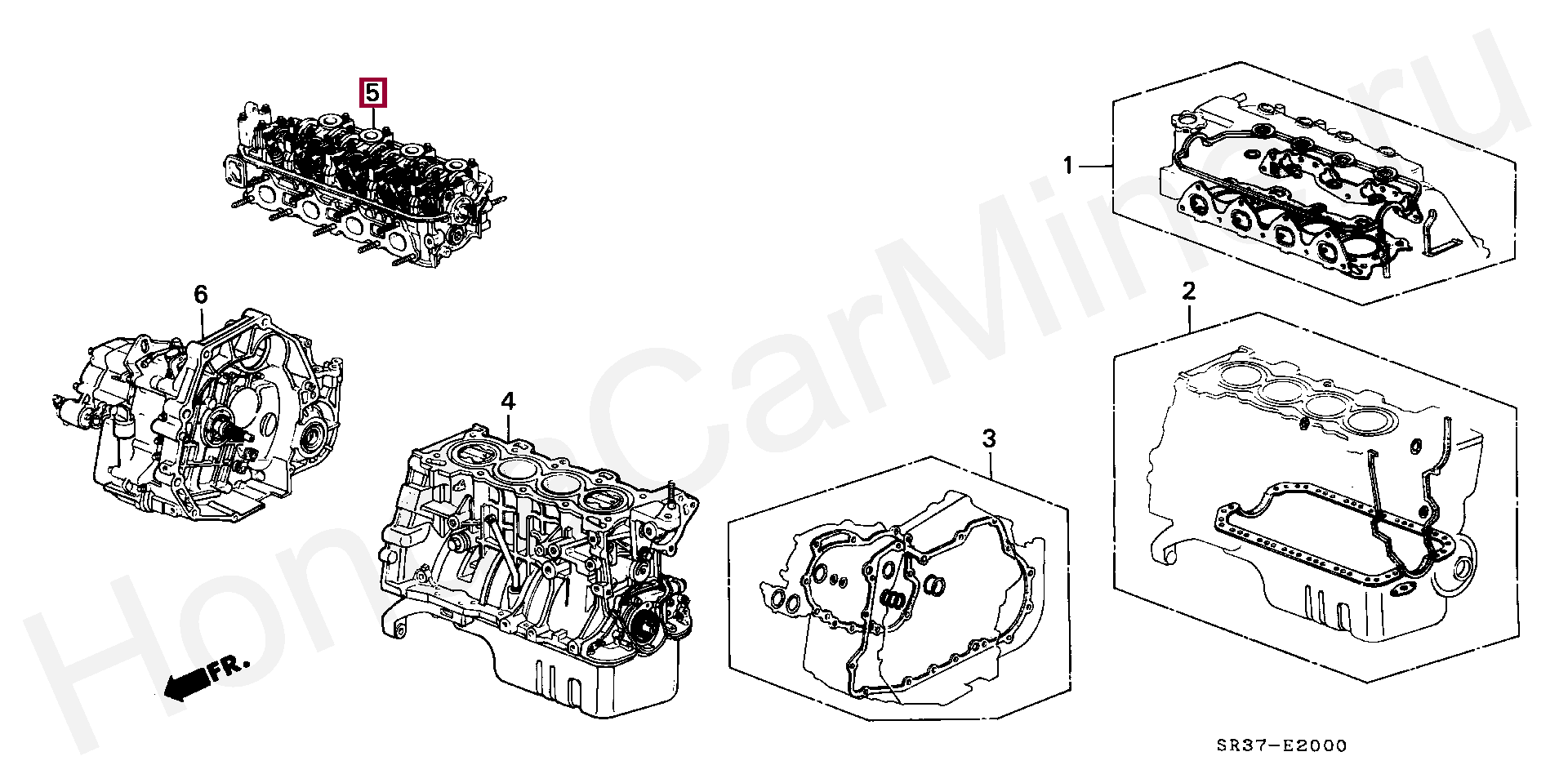 5

1

6

2

4

3

FR.

SR37-E2000

HondaCarMine.ru