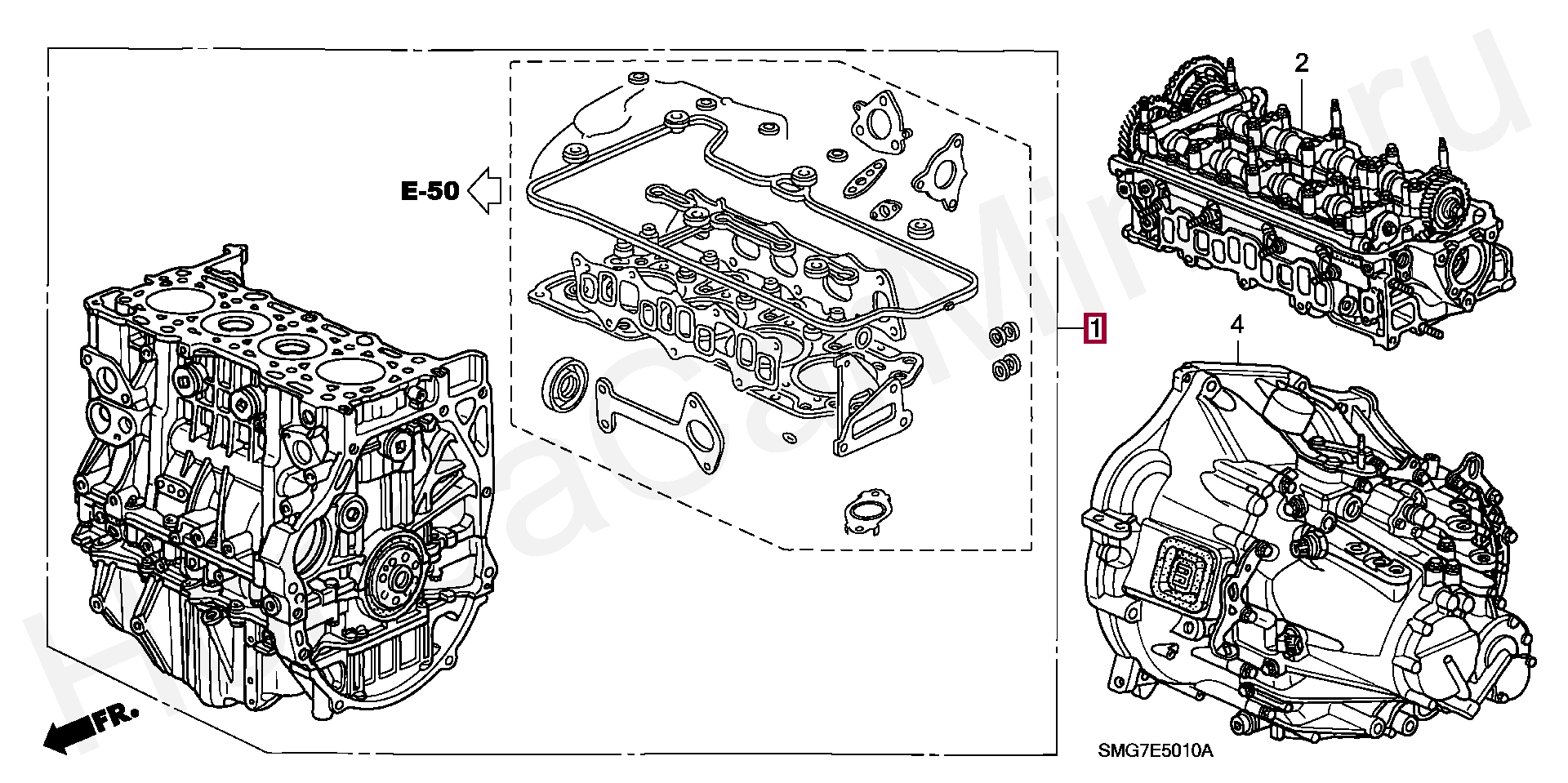 E-50

2

1

4

FR.

SMG7E5010A

HondaCarMir.ru