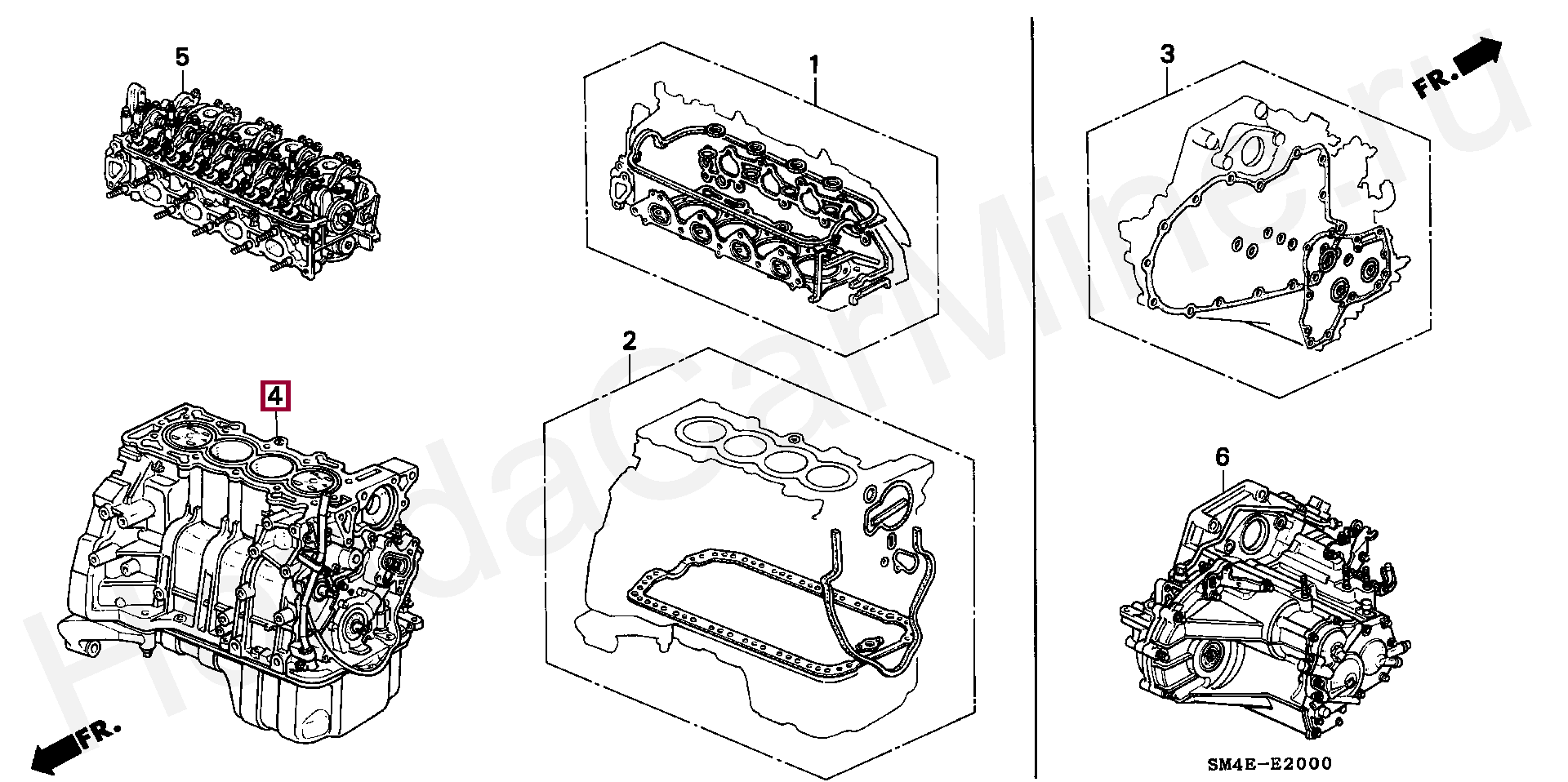 5

1

3

FR.

2

4

6

FR.

SM4E-E2000

HondaCarMine.ru