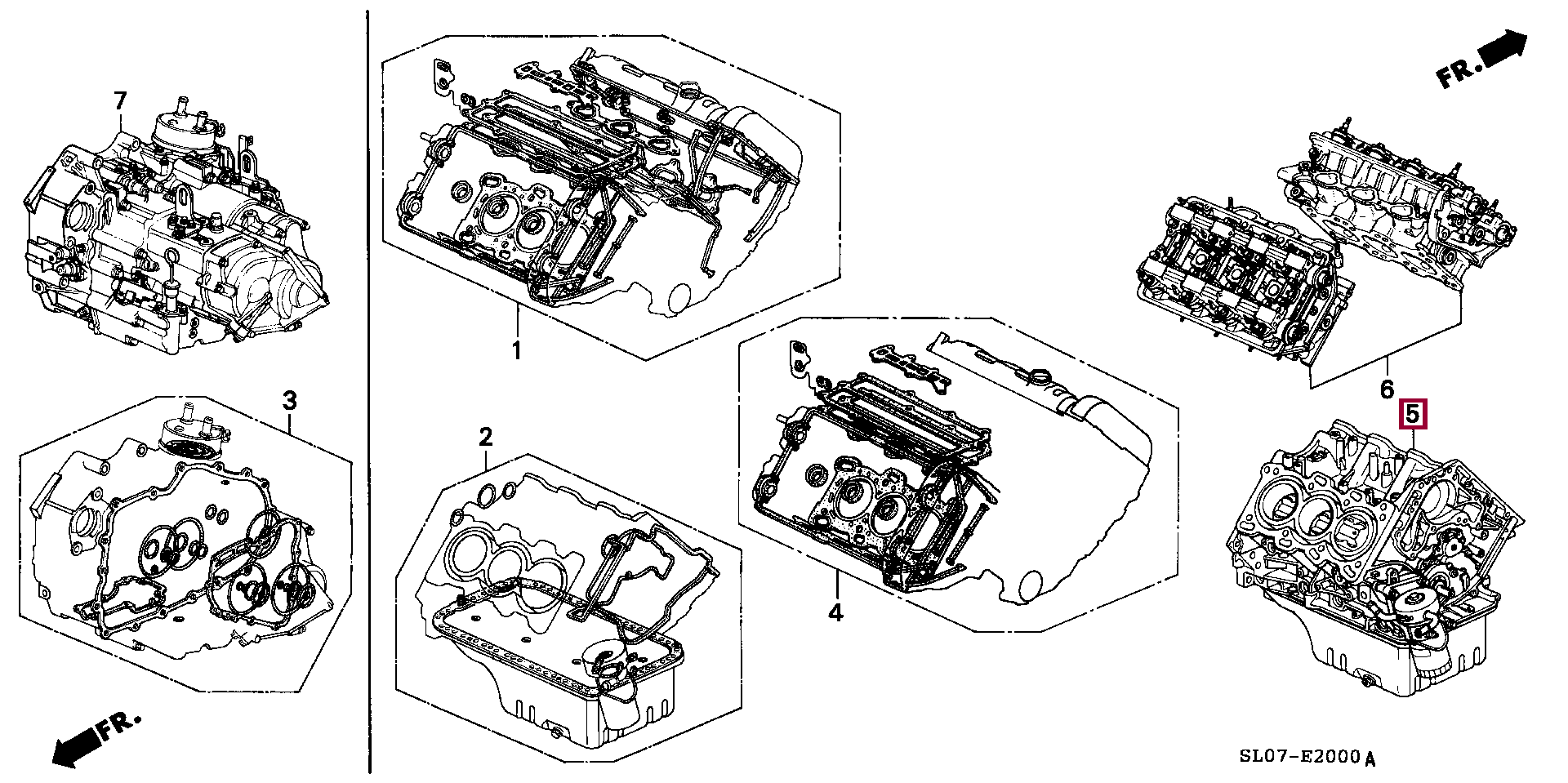 7

3

FR.

1

2

4

FR.

6

5

SL07-E2000 A