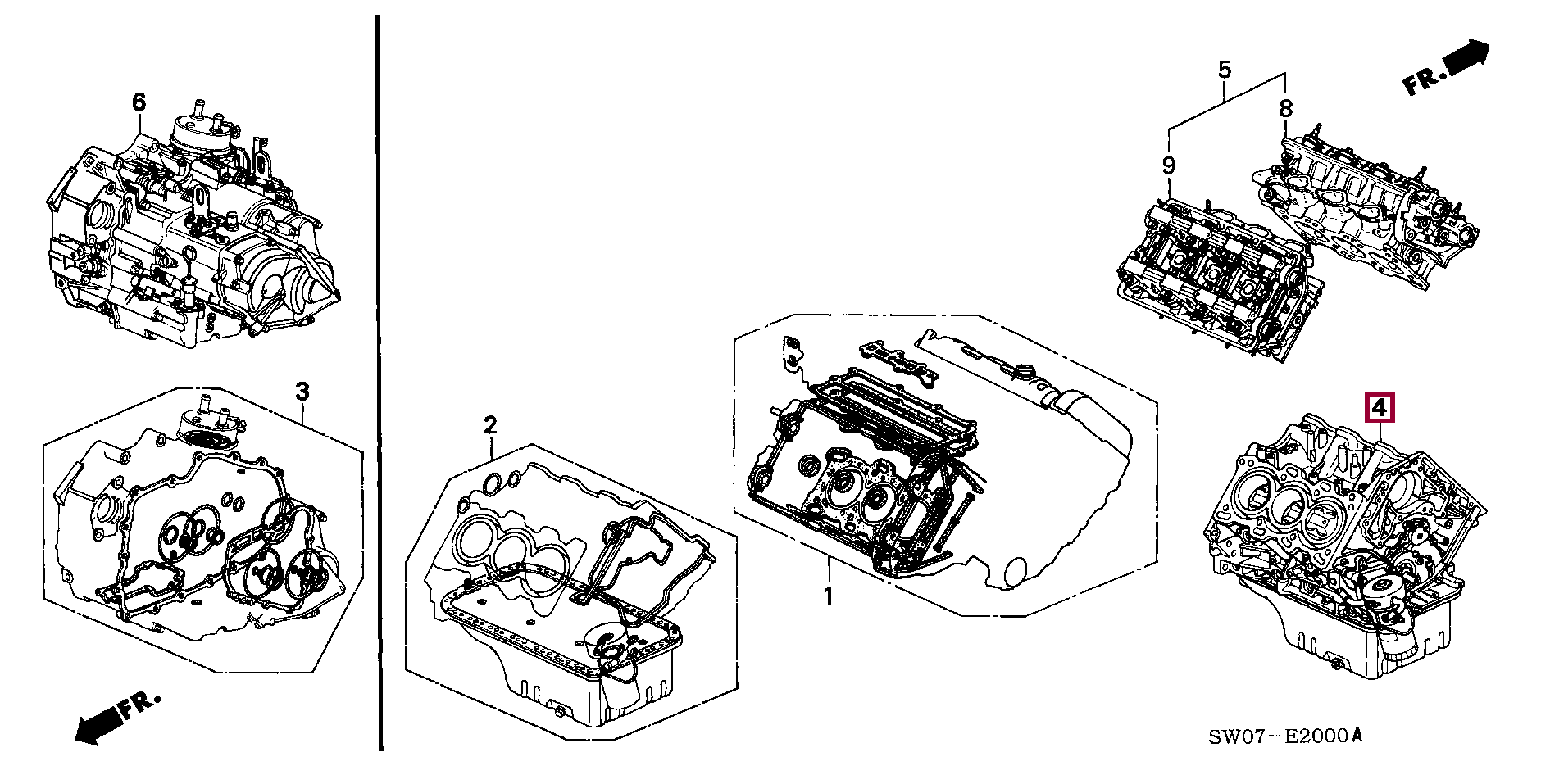 6

3

FR.

2

1

5

8

9

FR.

4

SW07-E2000A