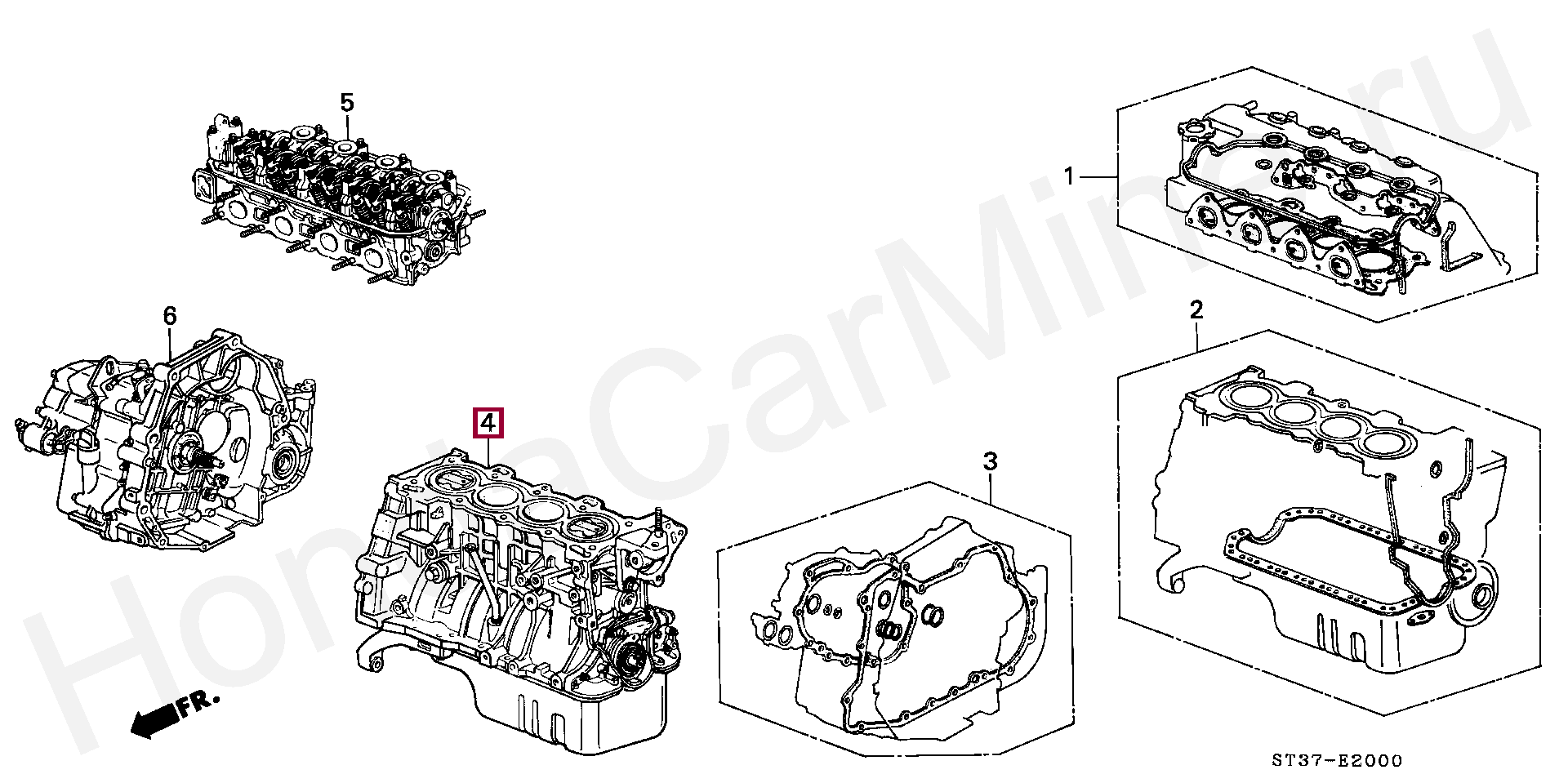 5

1

6

2

4

3

FR.

ST37-E2000

HondaCarMine.ru