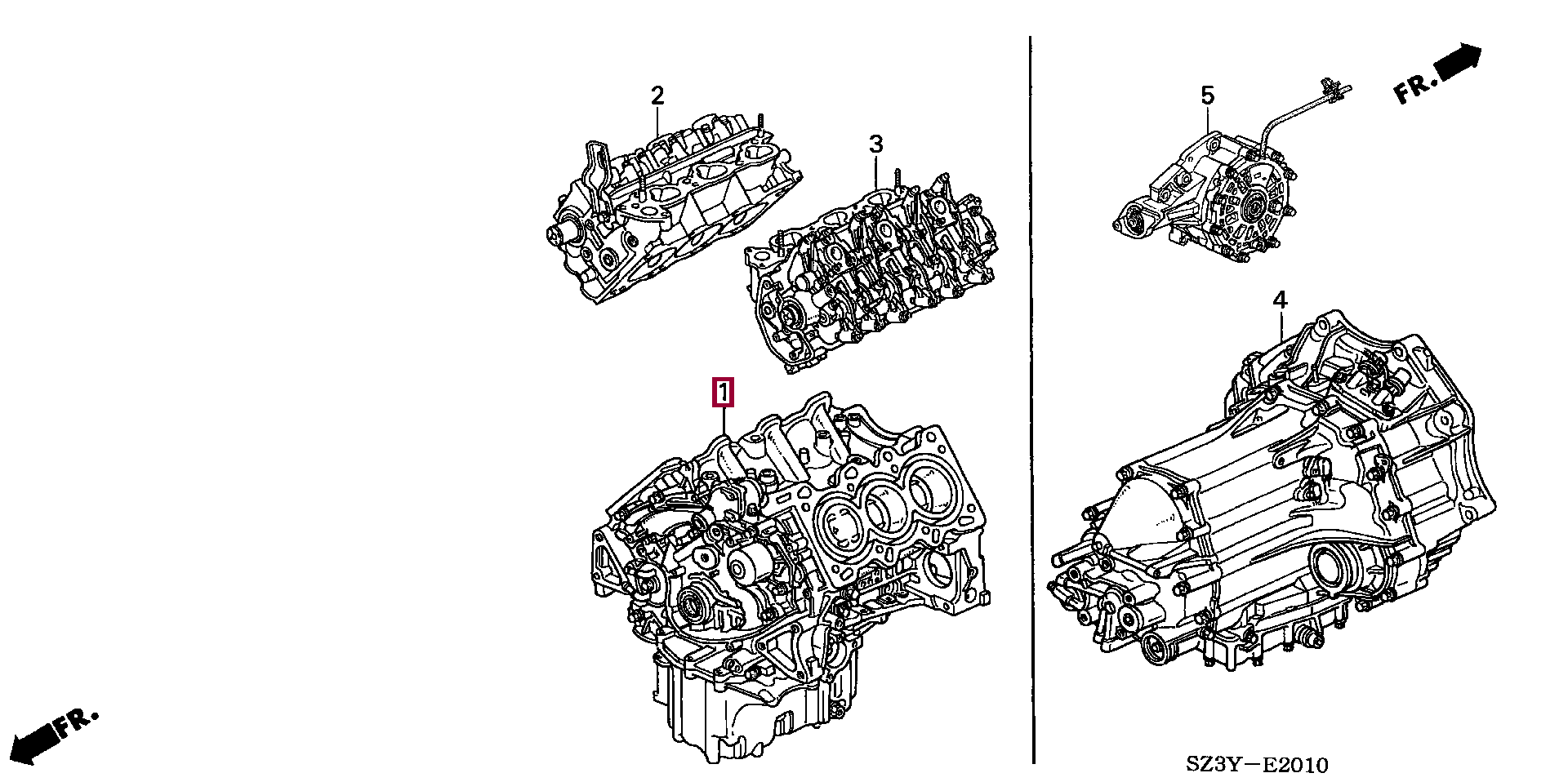 2
3
1
FR.
5
FR.
4
SZ3Y—E2010