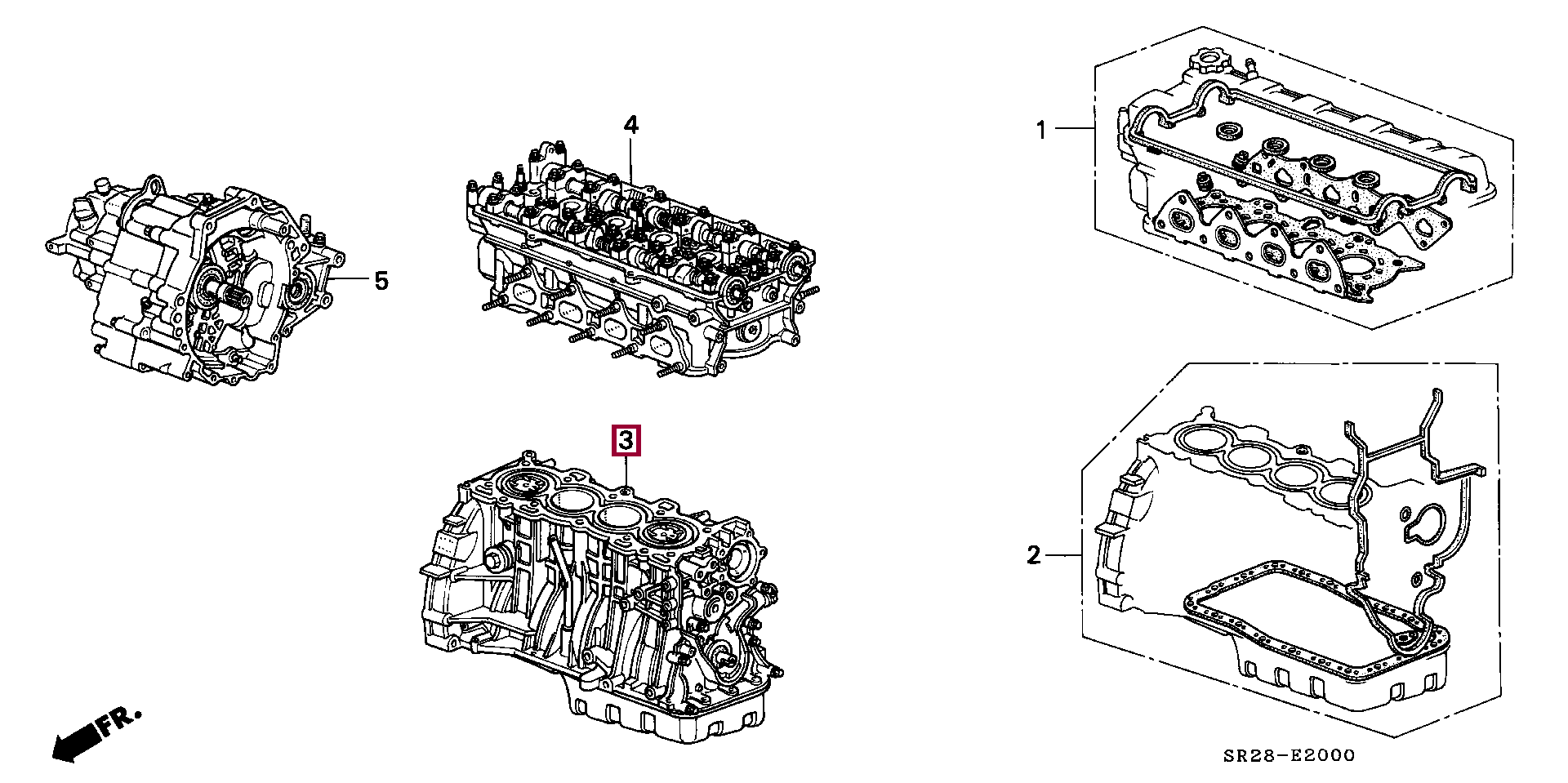 4

1

5

3

2

FR.

SR28-E2000