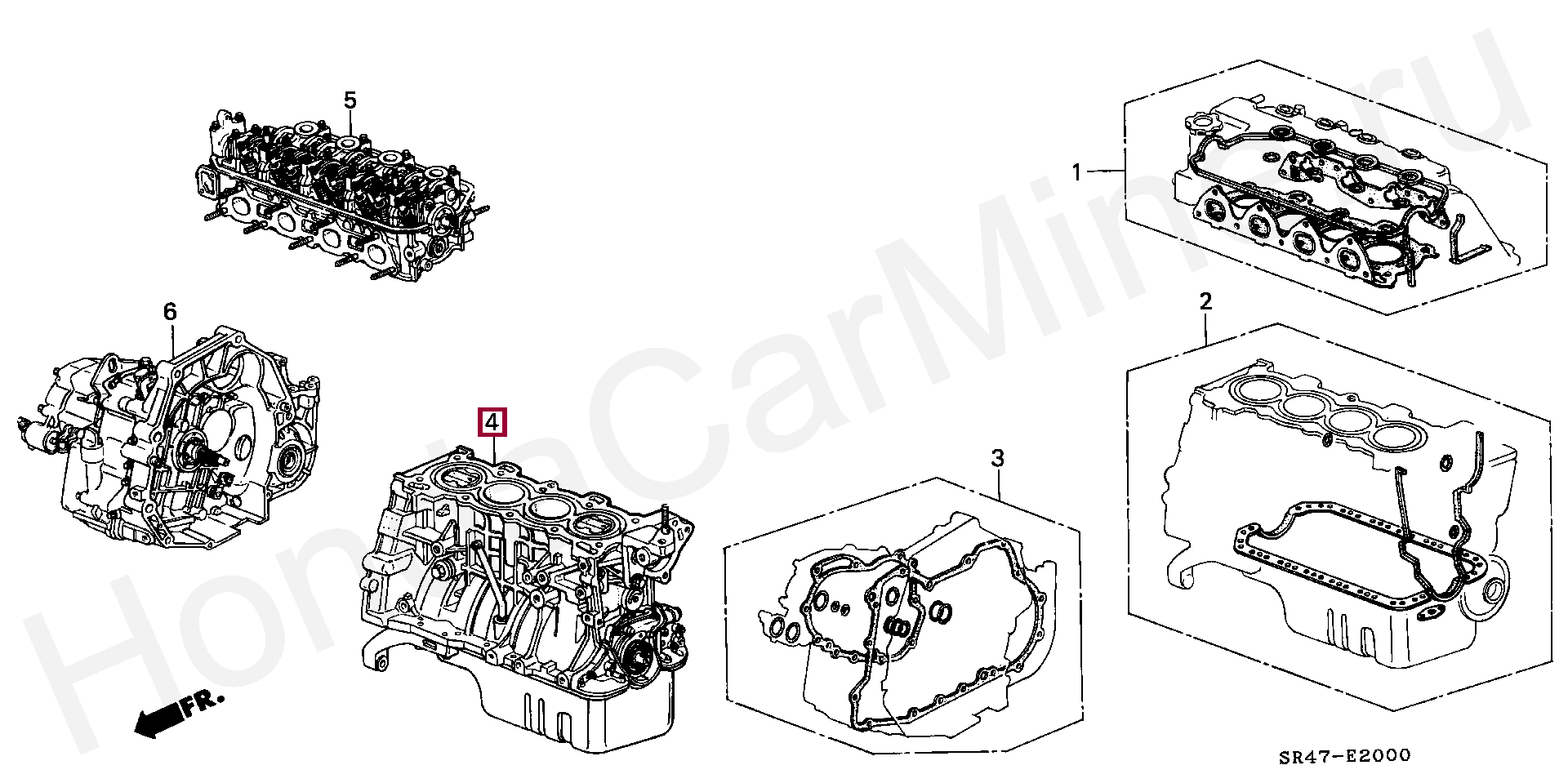 5

1

6

2

4

3

FR.

SR47-E2000

HondaCarMine.ru