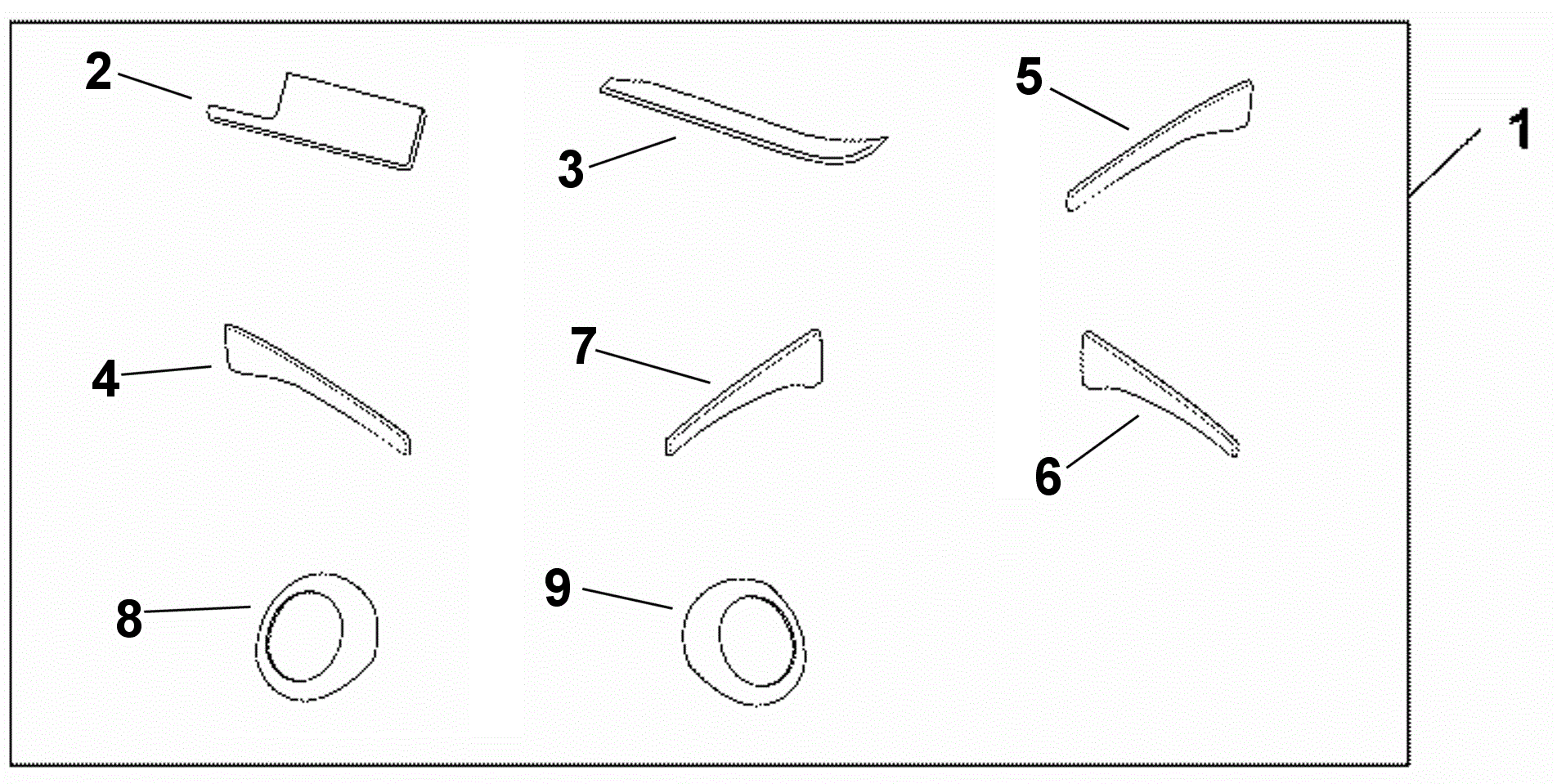 2
3
5
1
4
7
6
8
9