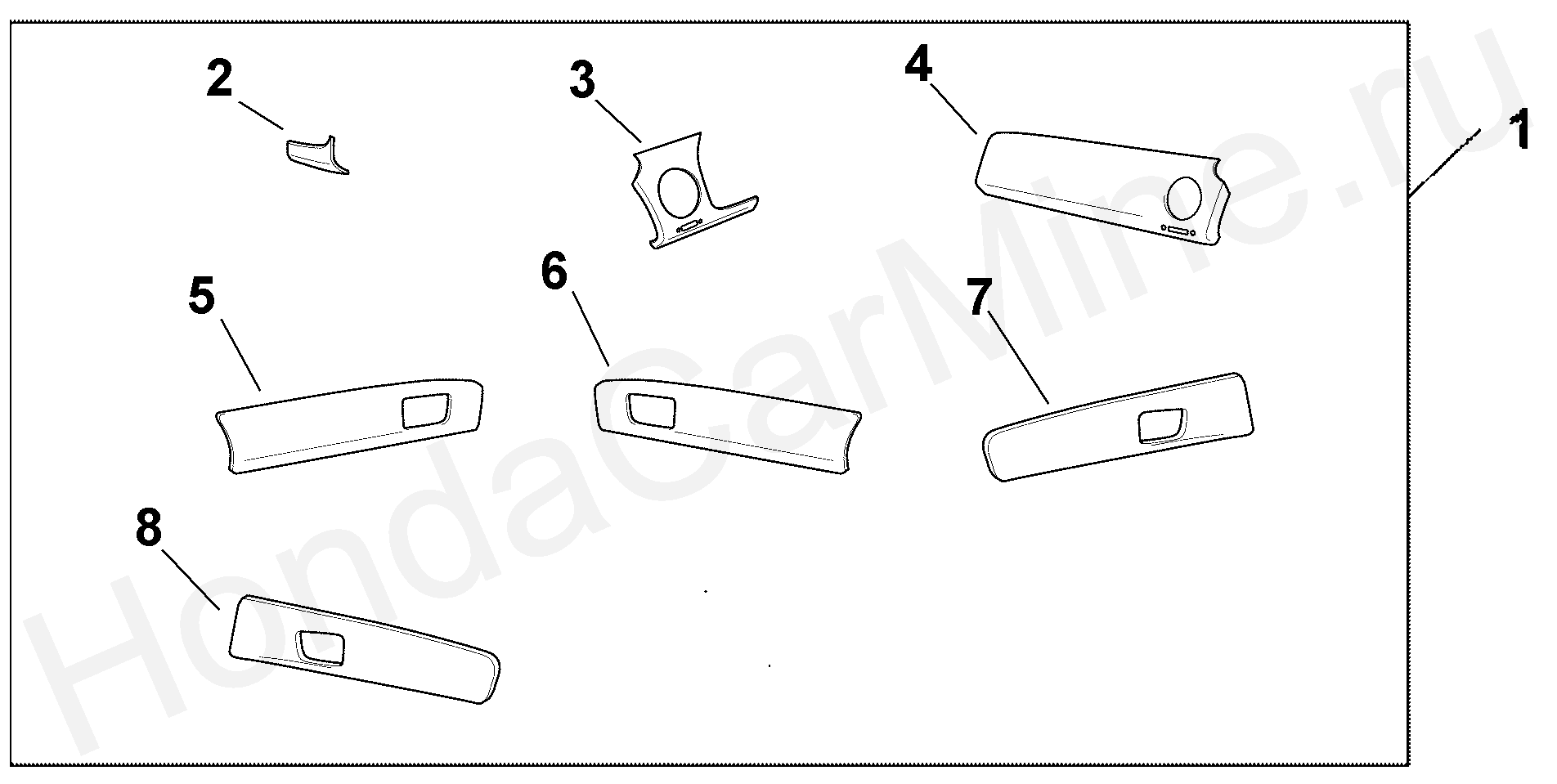 2
3
4
1
5
6
7
8
HondaCarMine.ru