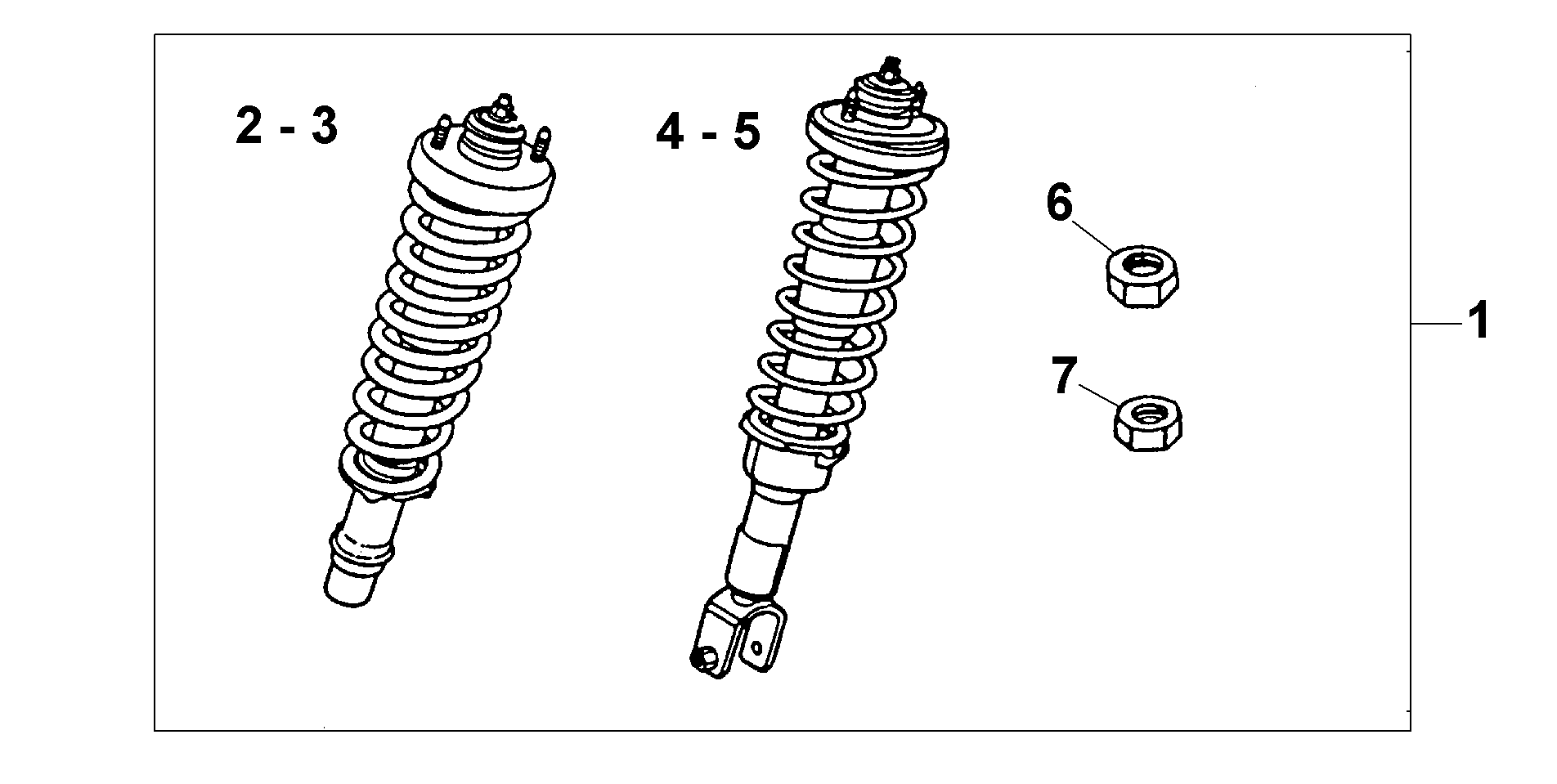 2 - 3
4 - 5
6
7
1