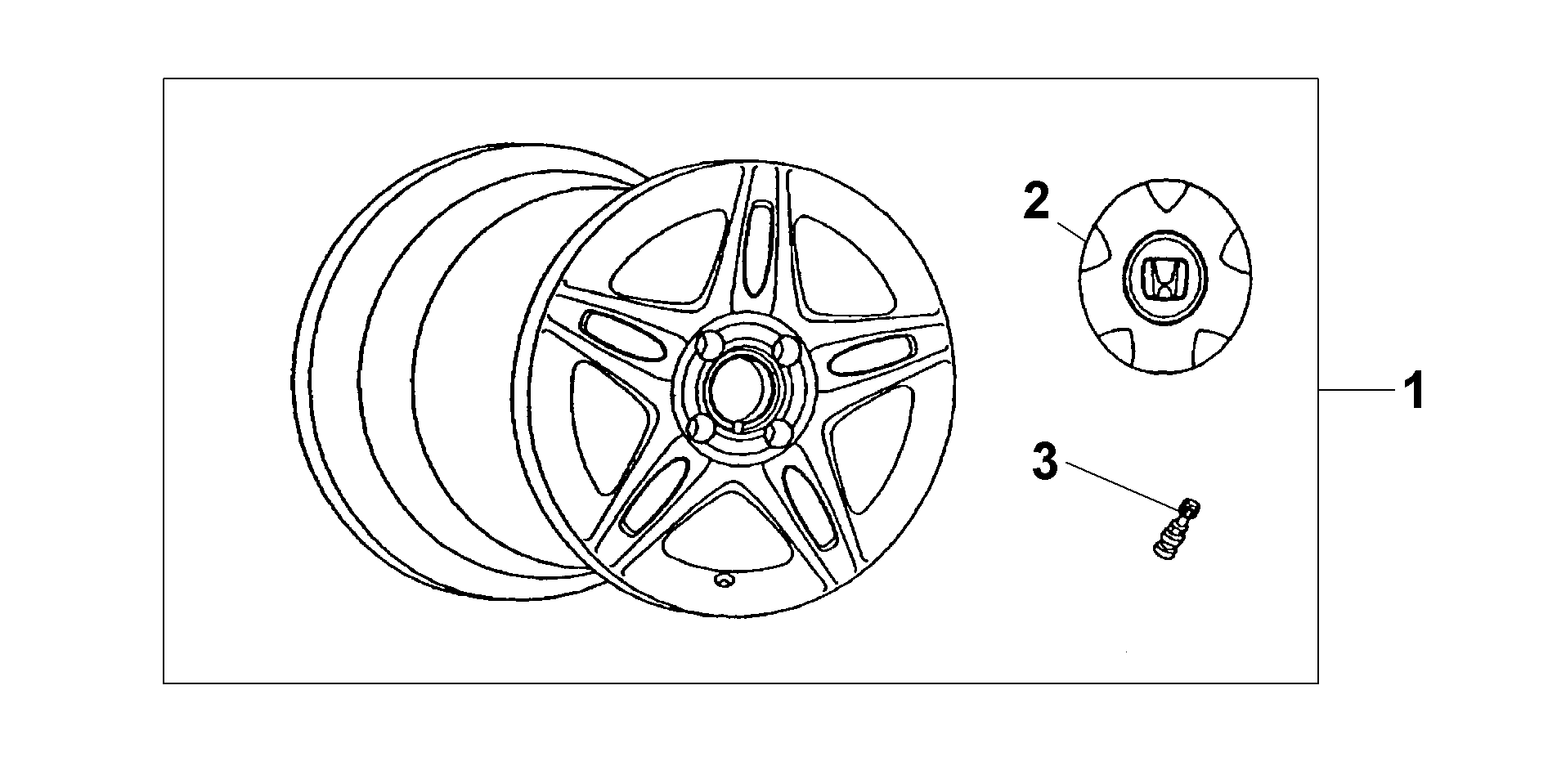 2

1

3