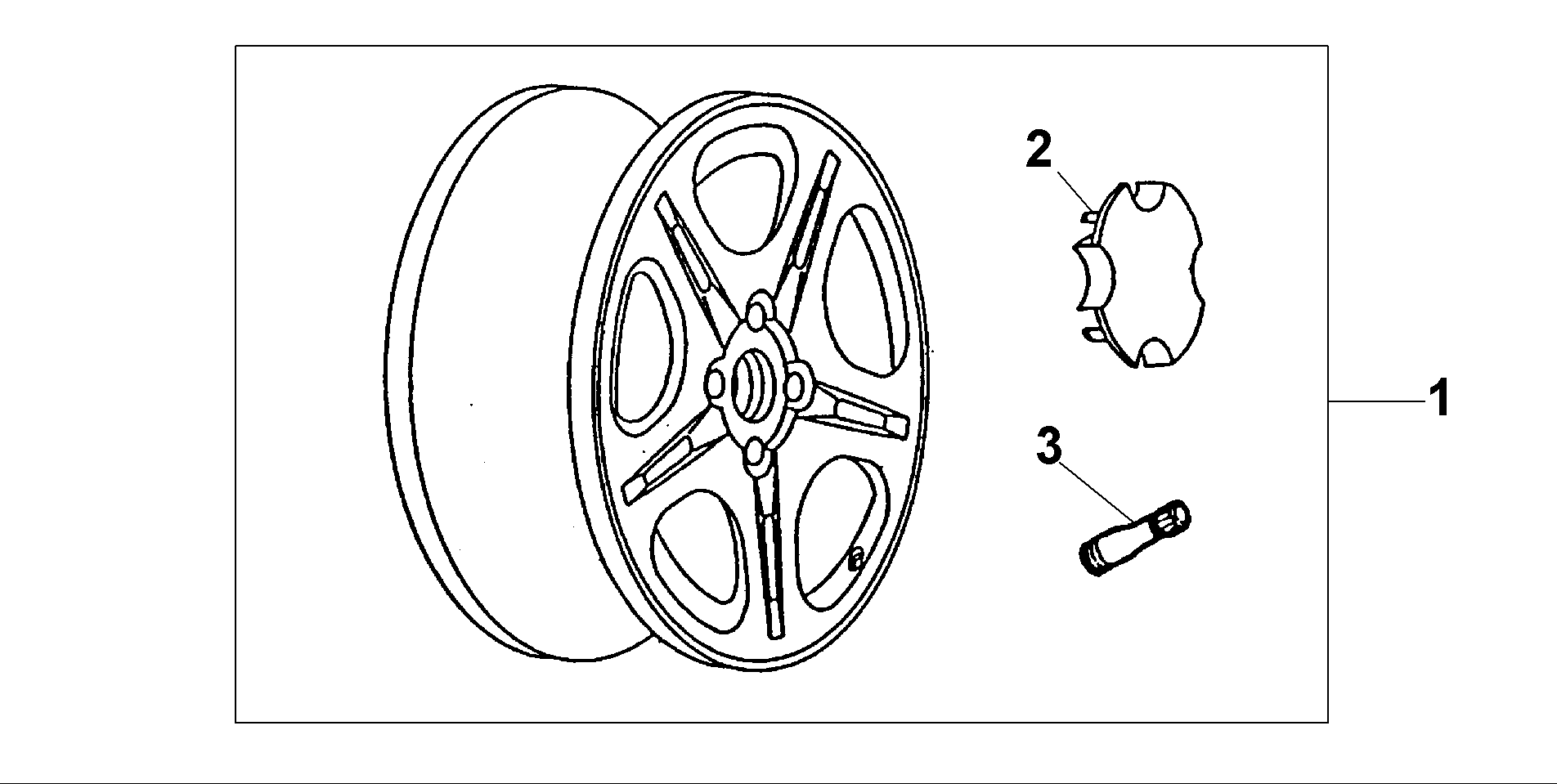 2
1
3