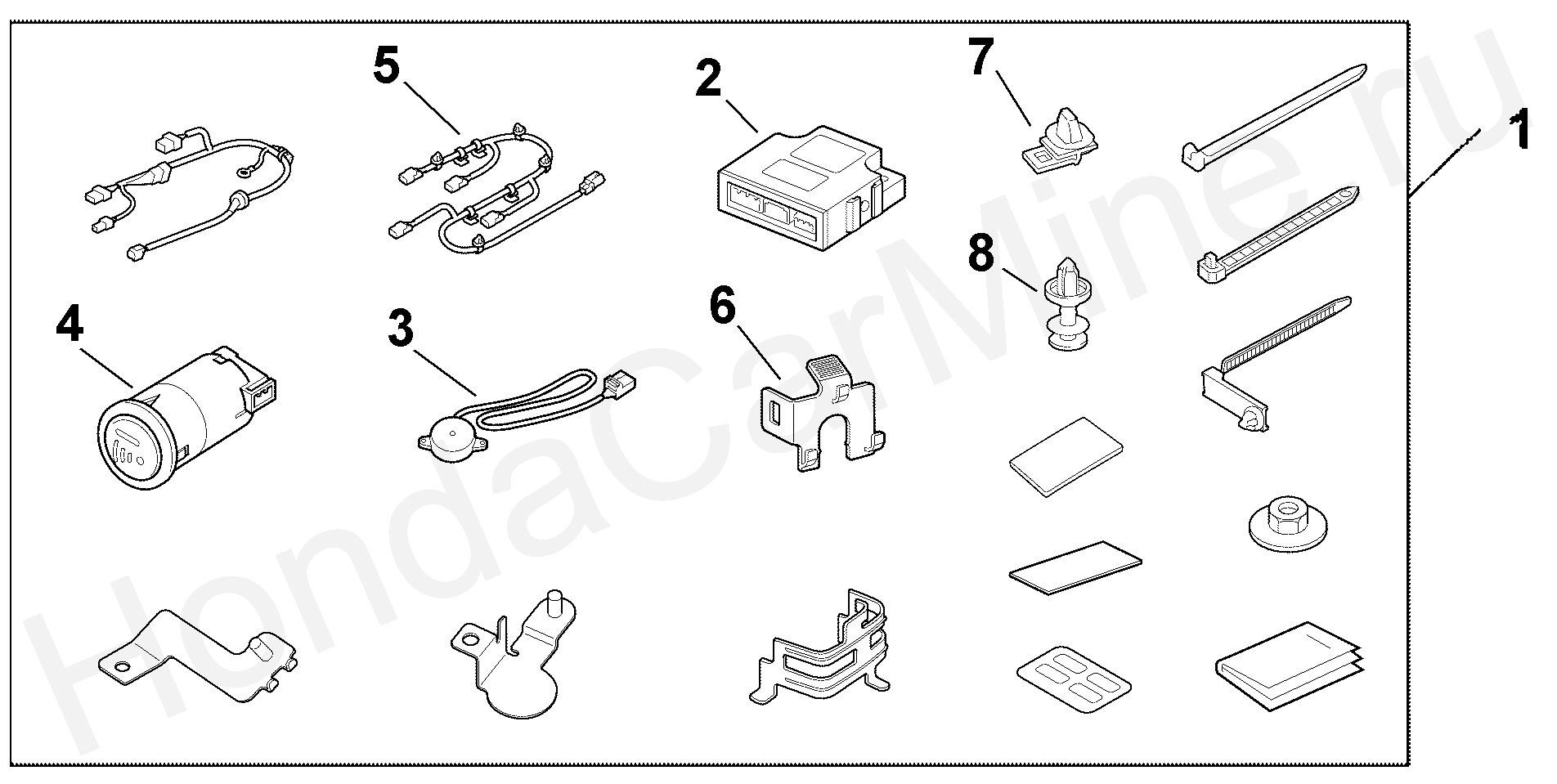 5
2
7
1
8
4
3
6
HondaCarMine.ru