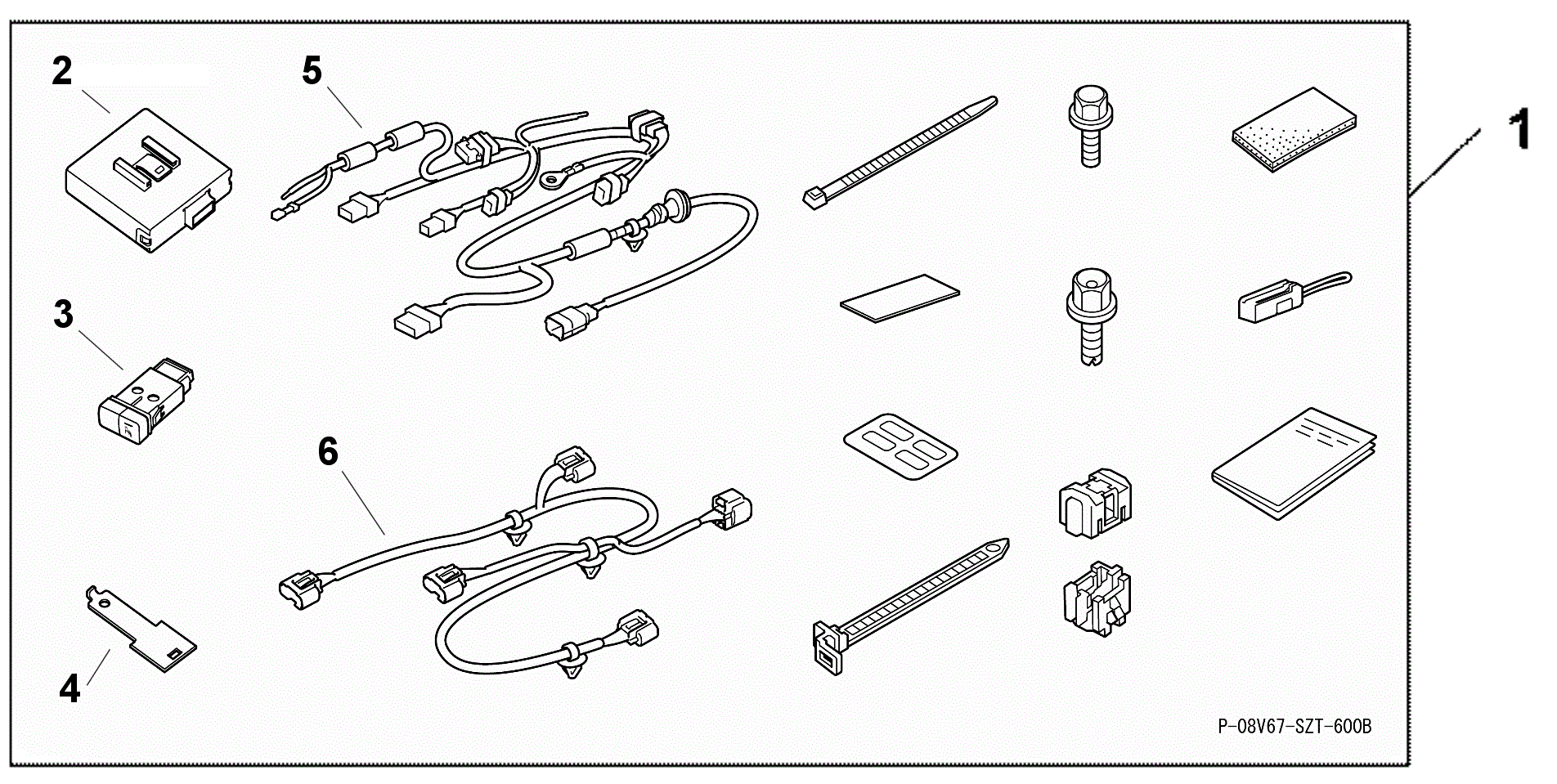 2
5
1
3
6
4
P-08V67-SZT-600B