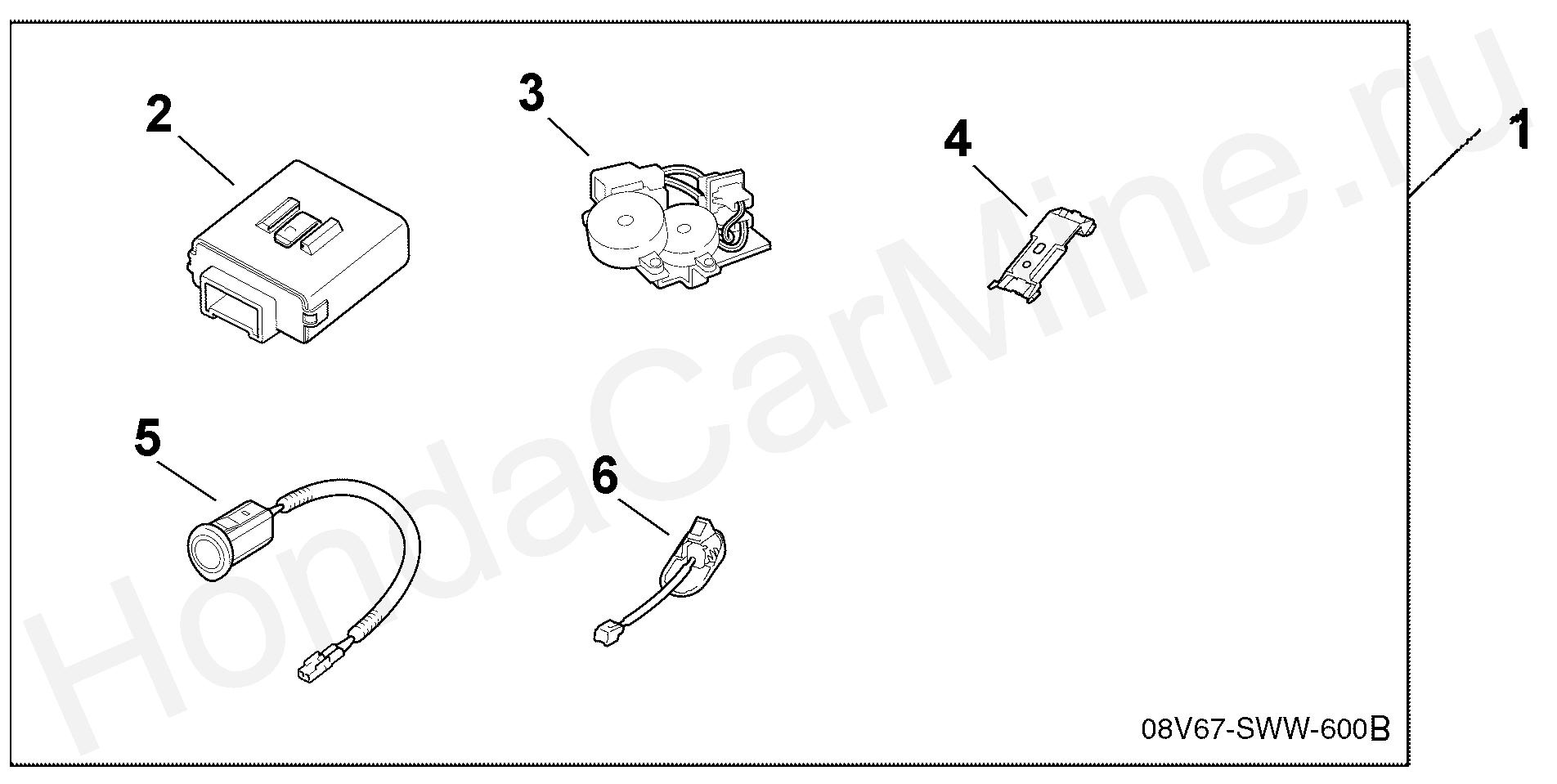 2
3
4
1
5
6
08V67-SWW-600B
HondaCarMine.ru