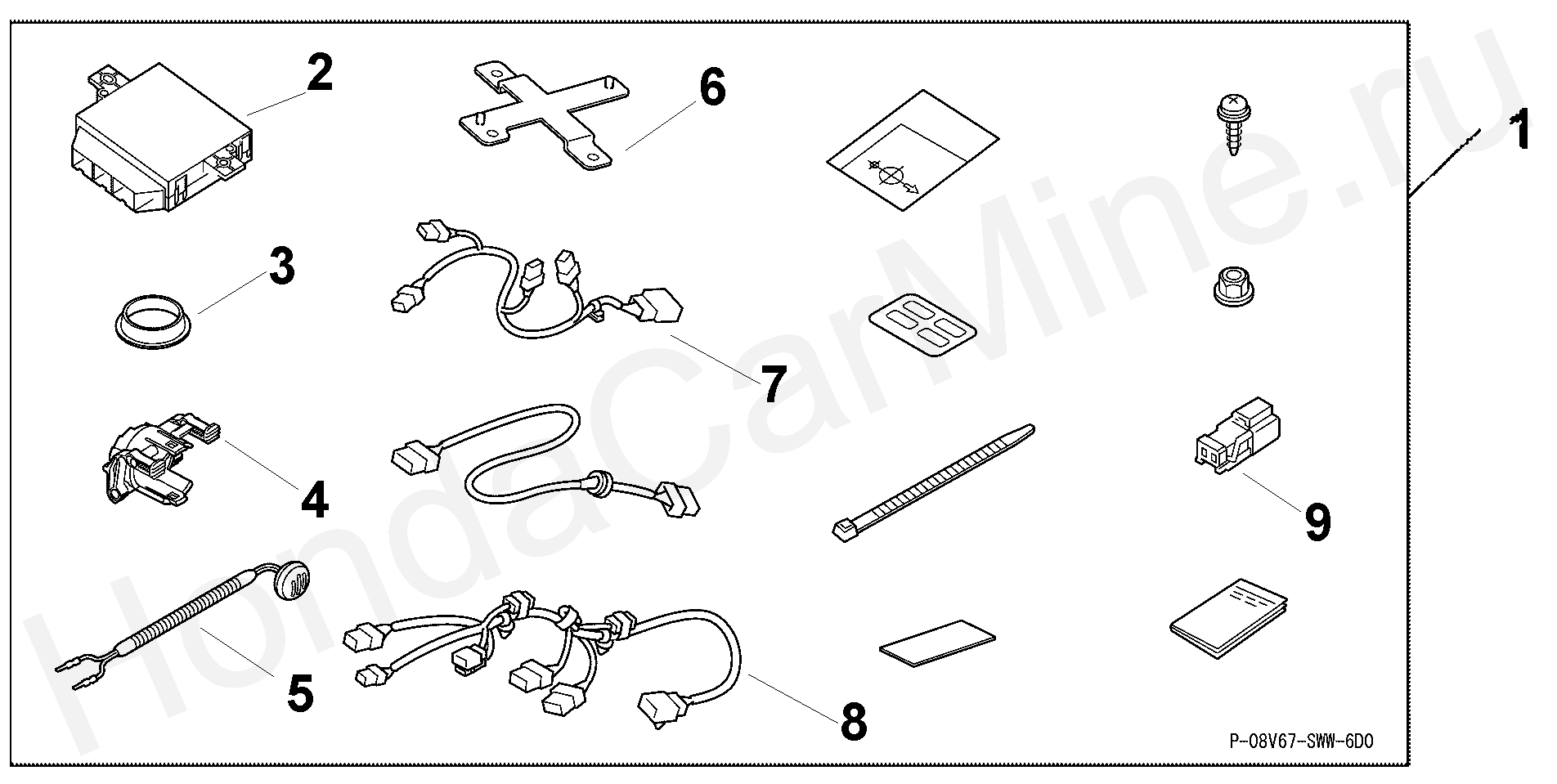 2
6
1
3
7
4
9
5
8
P-08V67-SWW-6D0
HondaCarMine.ru