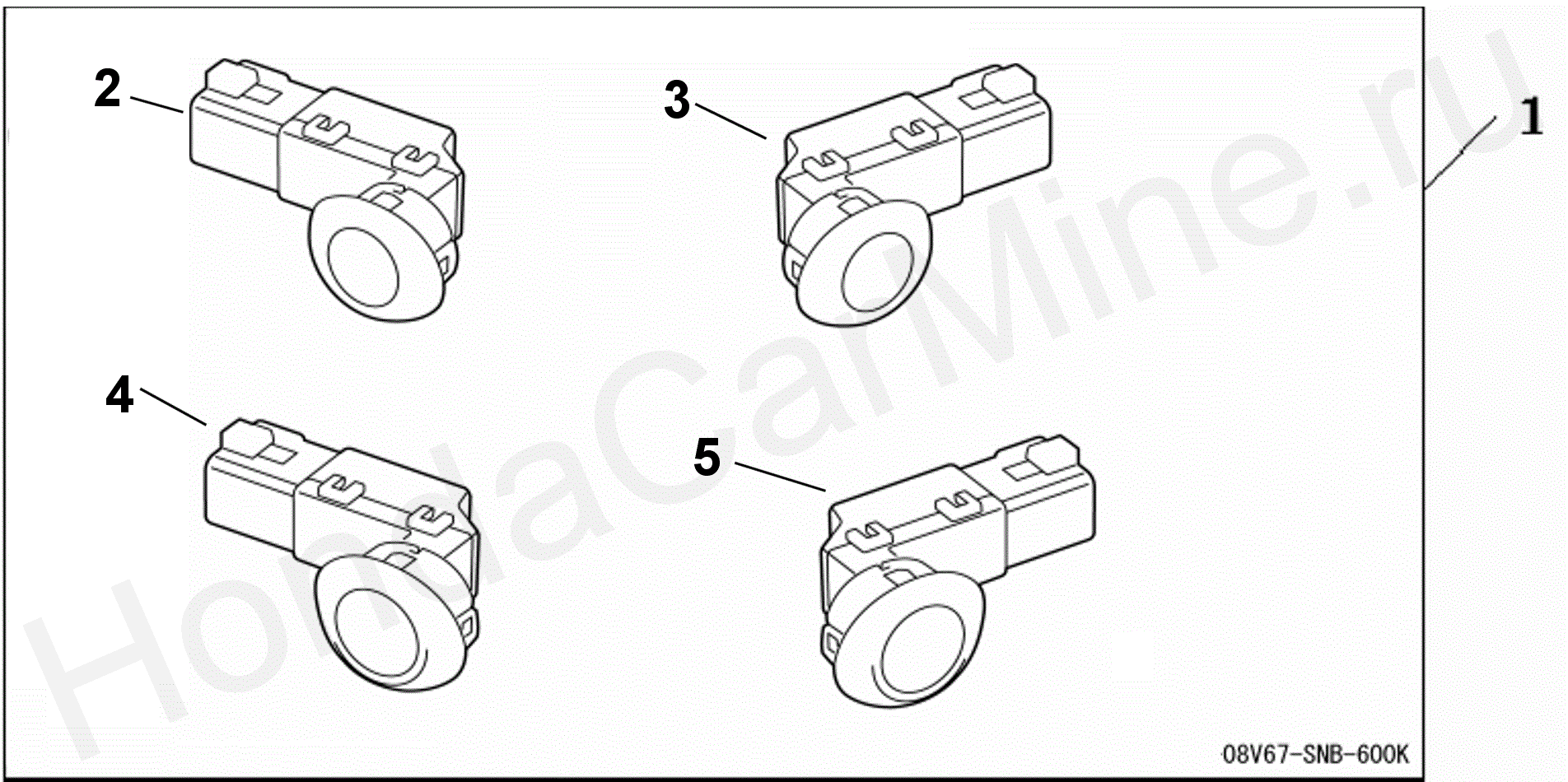 2

3

1

4

5

HondaCarMine.ru

08V67-SNB-600K