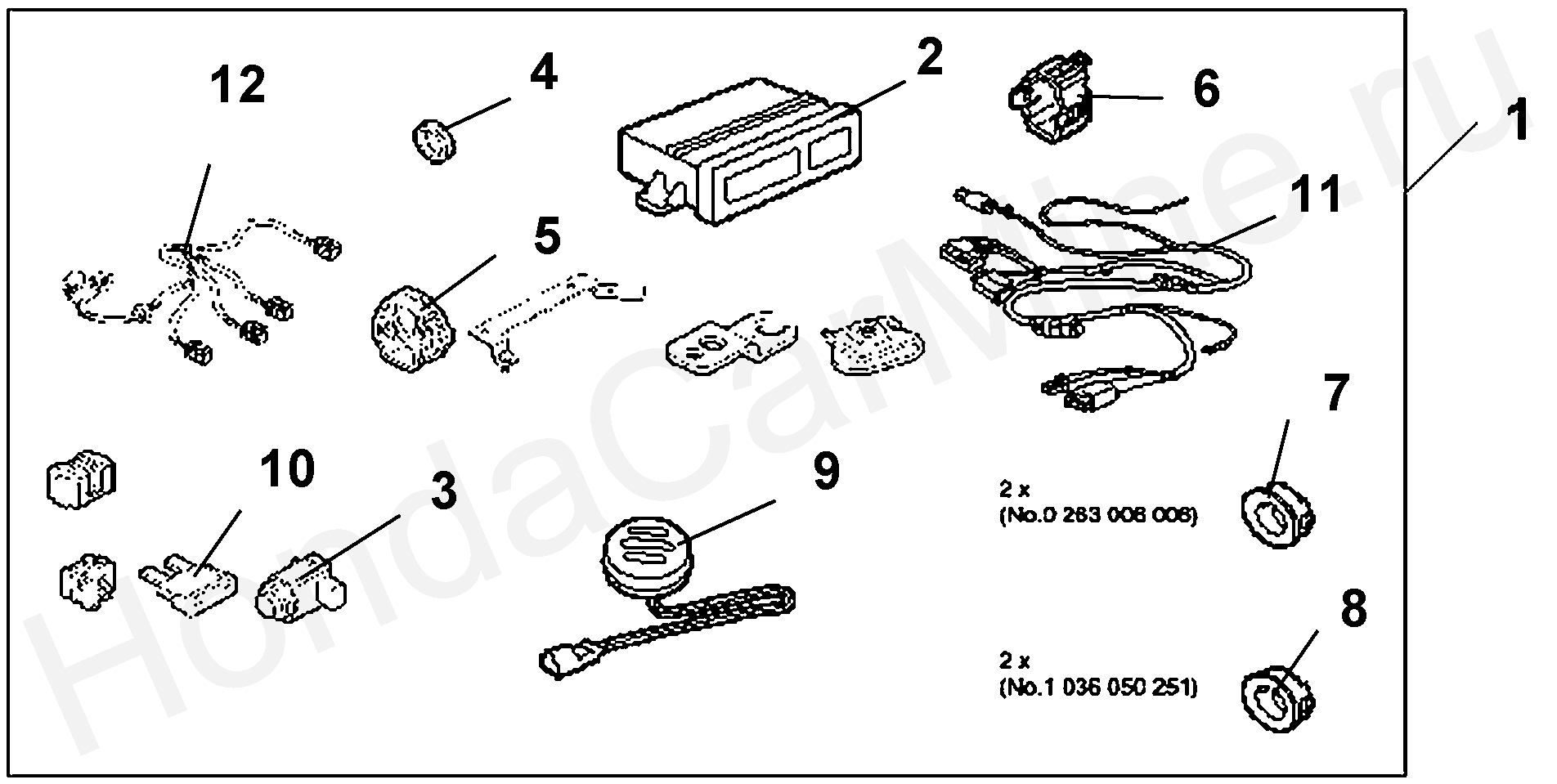 12
4
2
6
1
11
5
7
10
3
9
2 x
(No.0 263 008 006)
8
2 x
(No.1 036 050 251)
HondaCarMine.ru