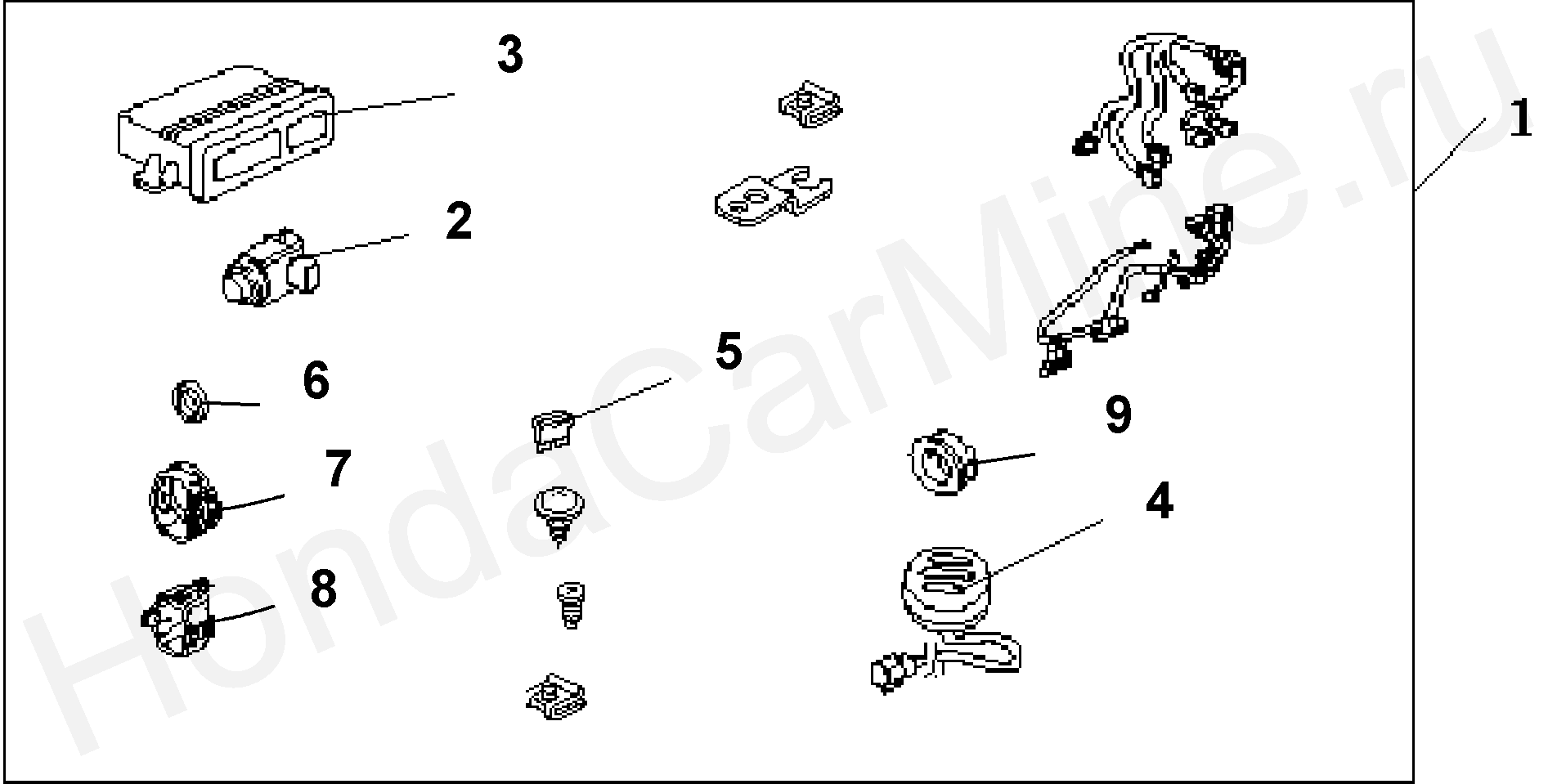 3
1
2
5
6
9
7
4
8
HondaCarMine.ru