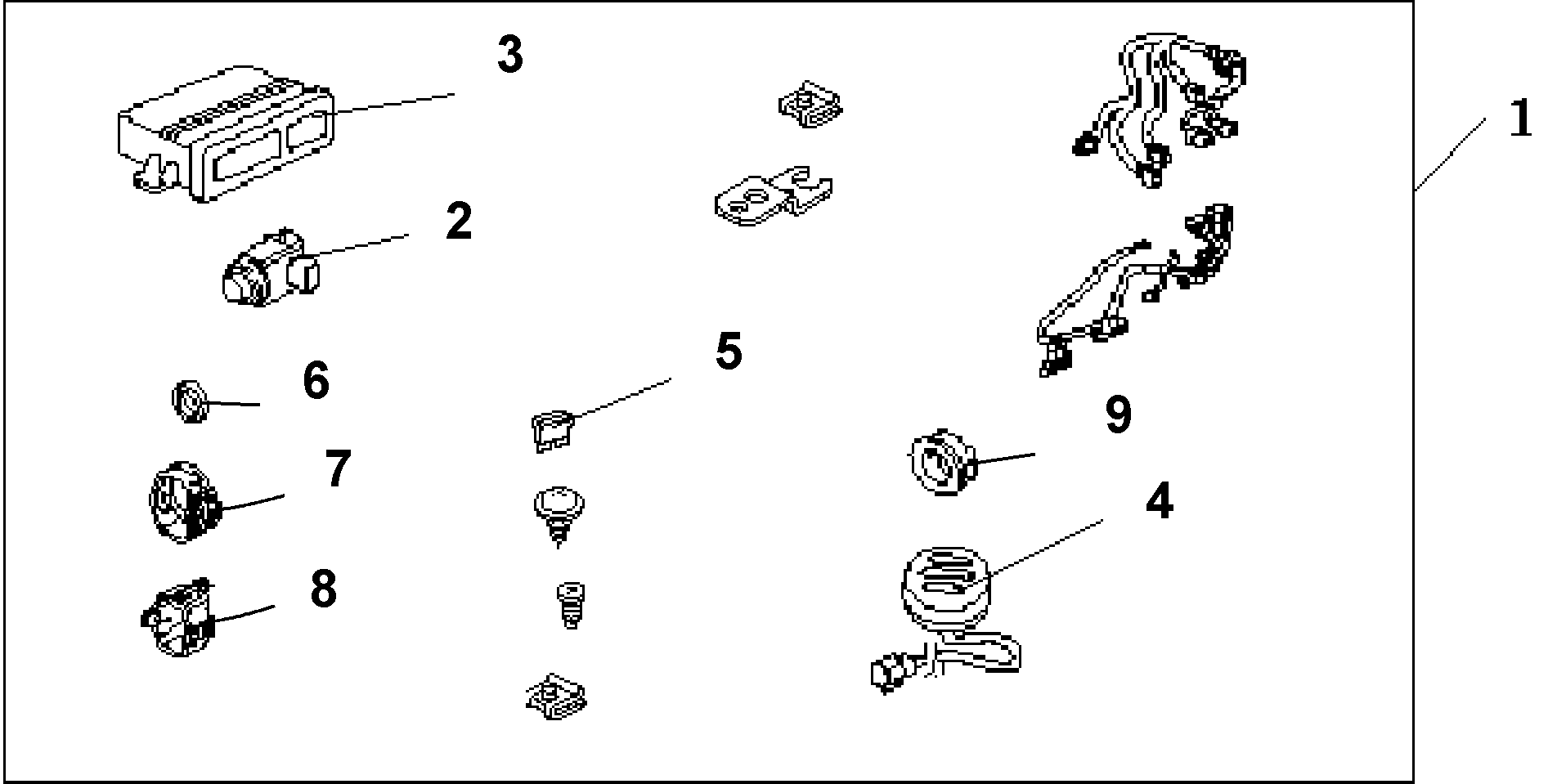 3
1
2
5
6
9
7
4
8