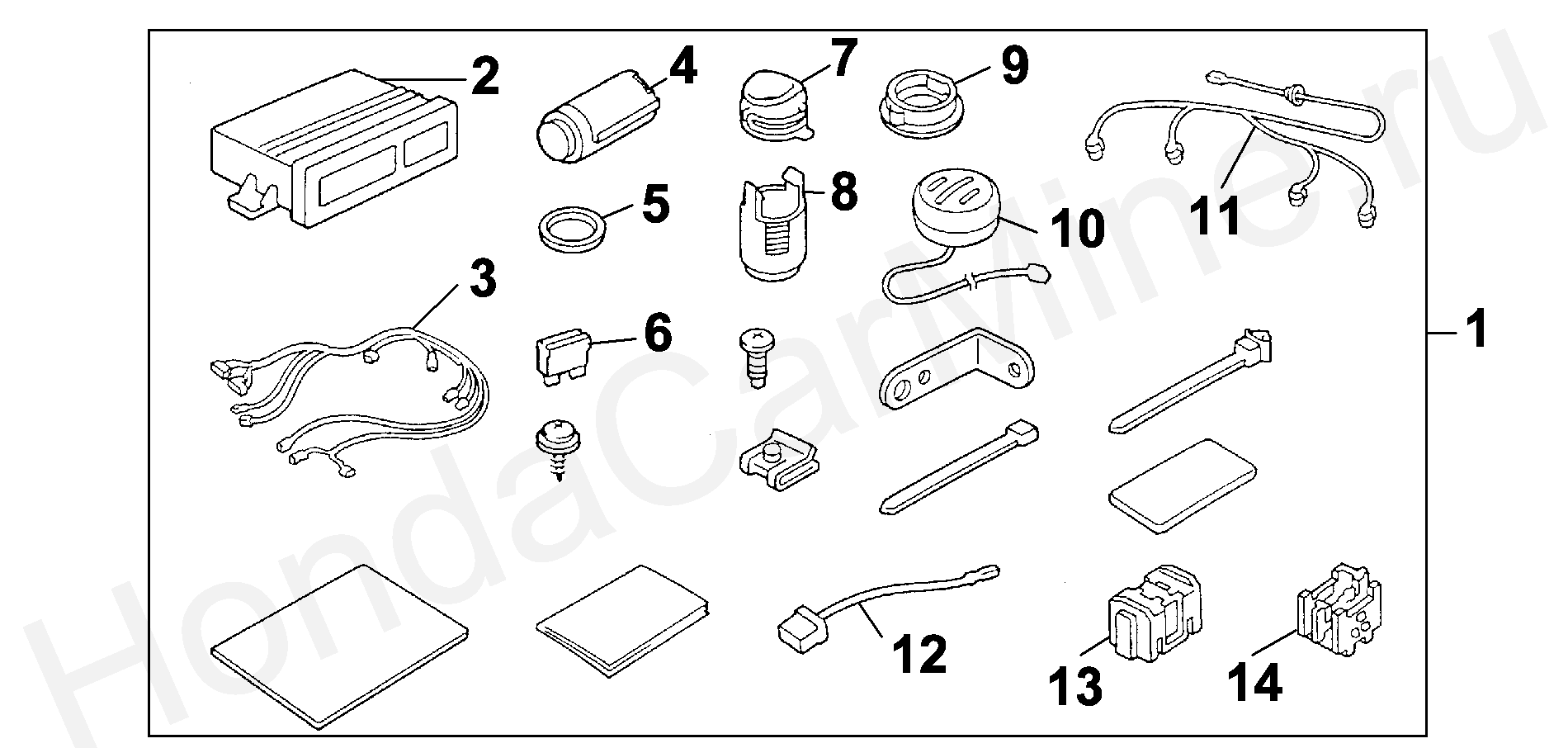 2
4
7
9
11
5
8
10
3
6
1
12
13
14
HondaCarMine.ru