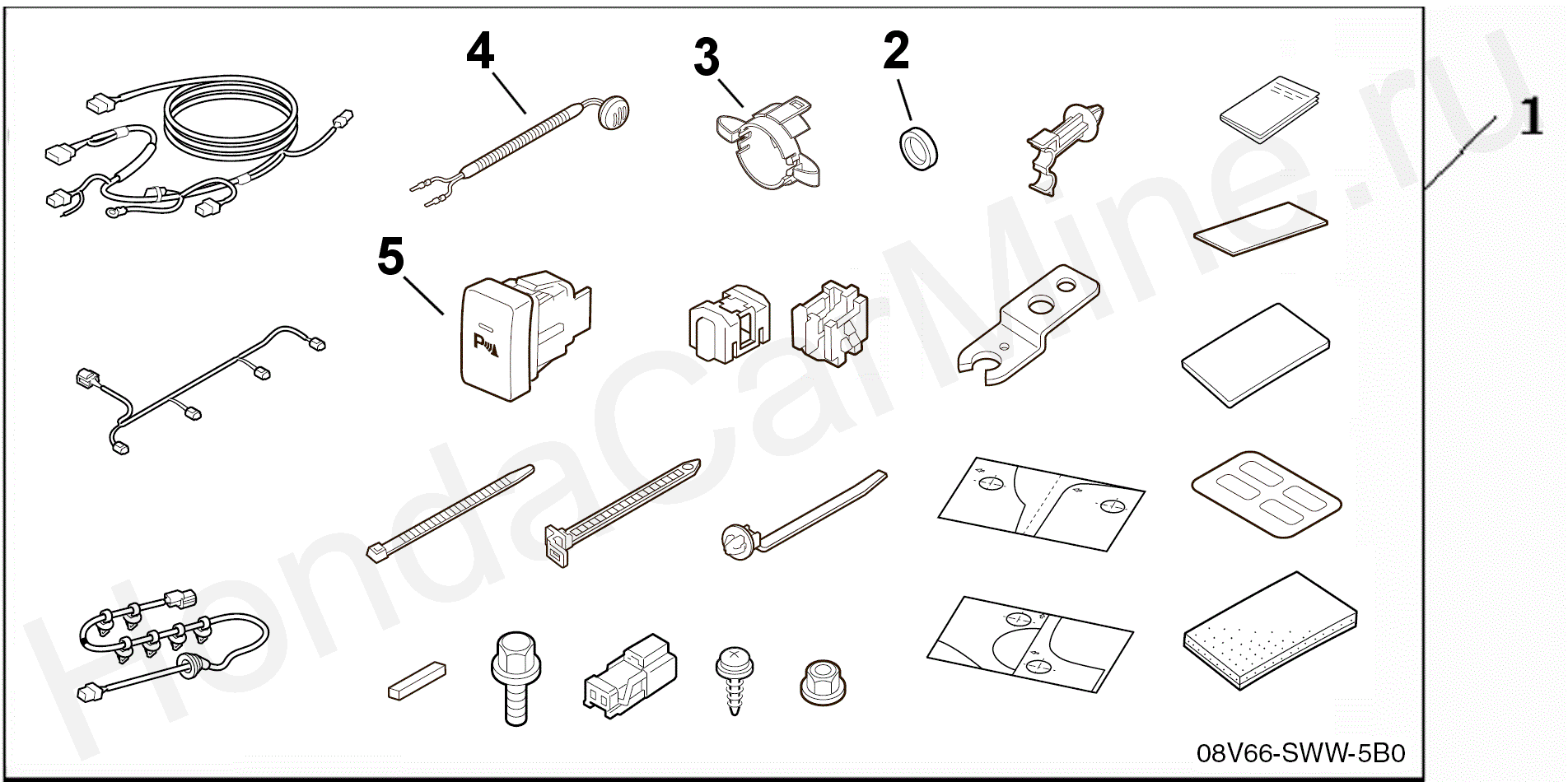 4
3
2
1
5
P
08V66-SWW-5B0
HondaCarMine.ru