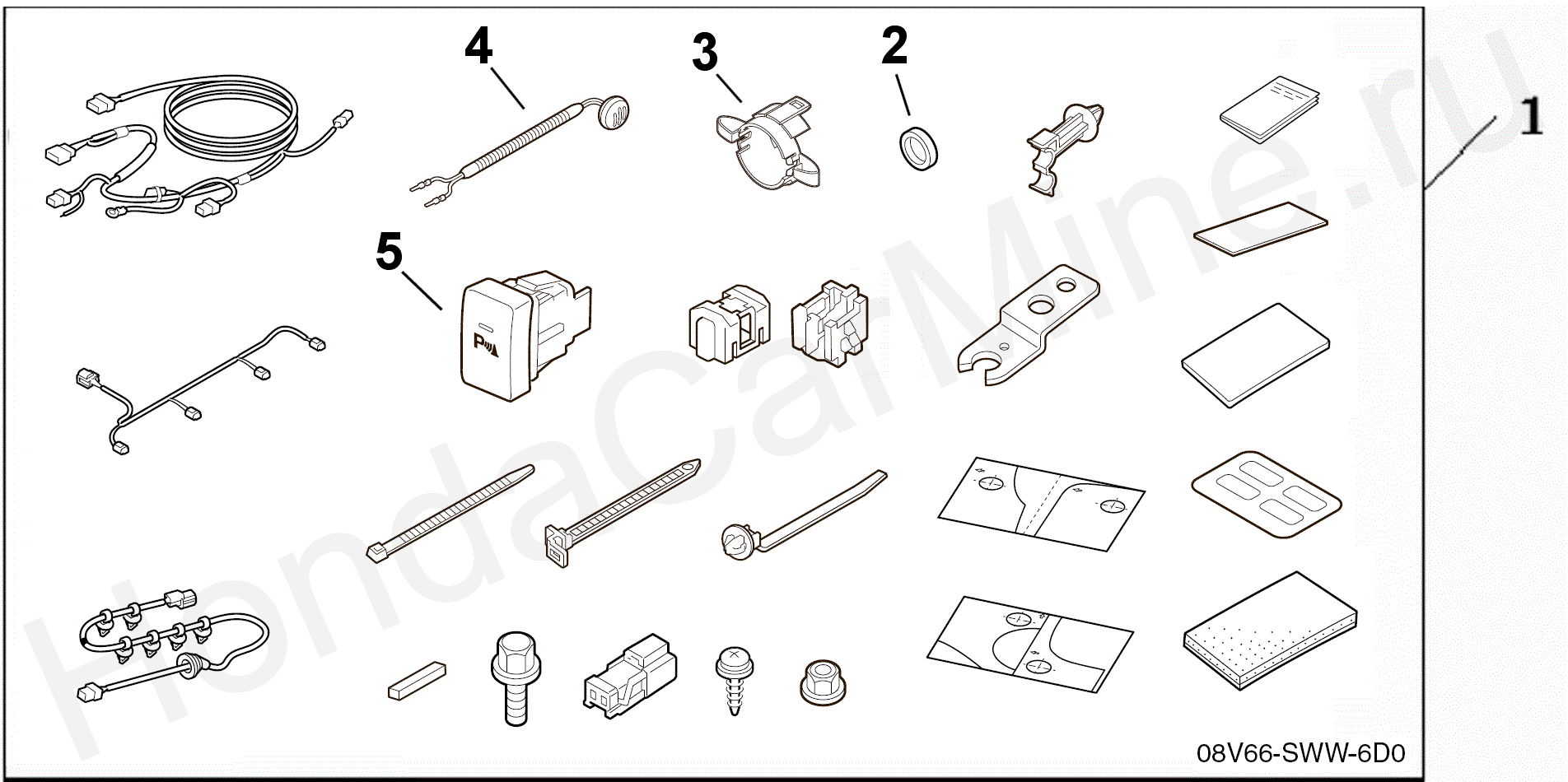 4
3
2
1
5
P
HondaCarMine.ru
08V66-SWW-6D0