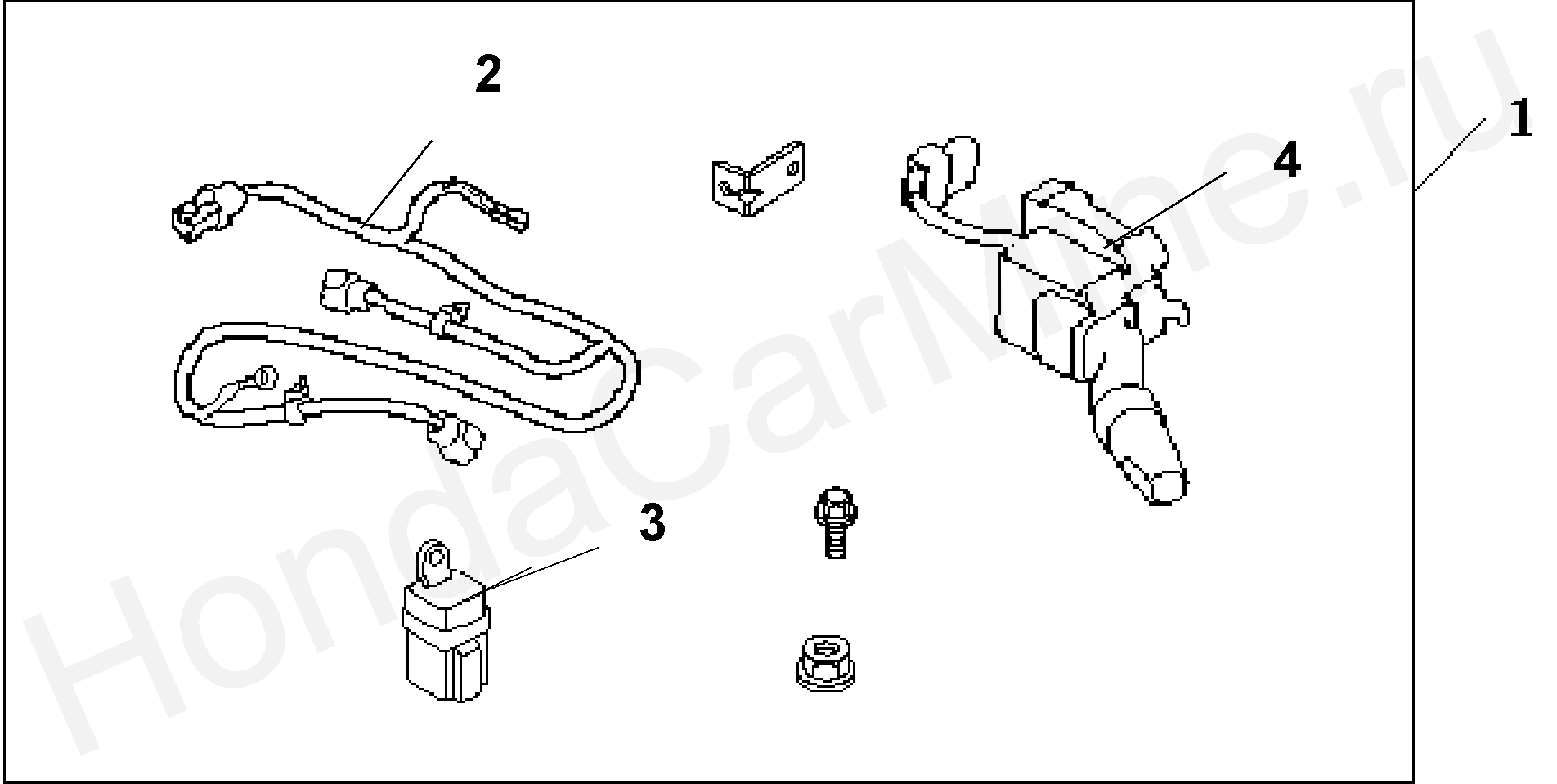 2

1

4

3

HondaCarMine.ru