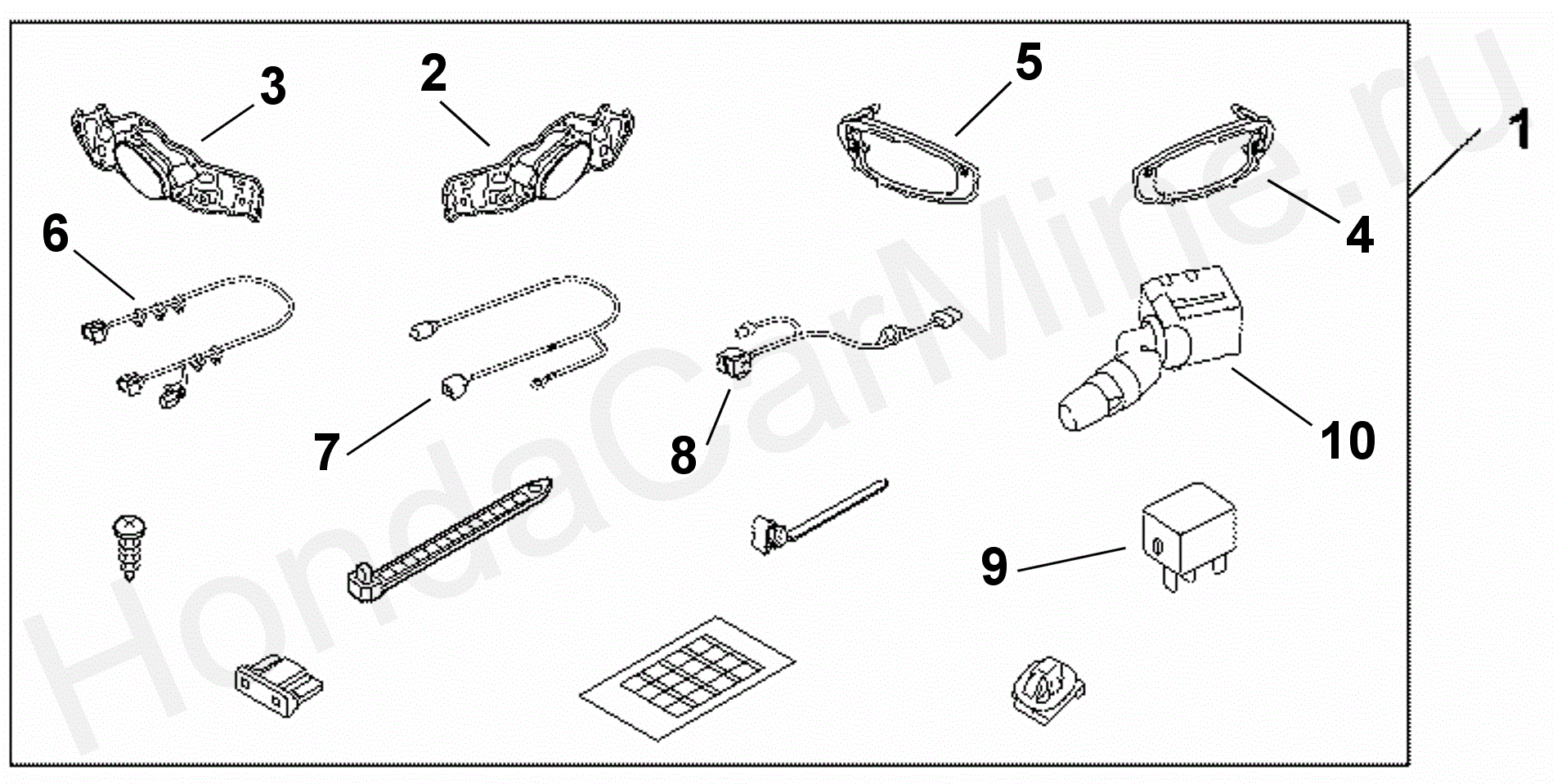 3
2
5
1
4
6
7
8
10
9
HondaCarMine.ru