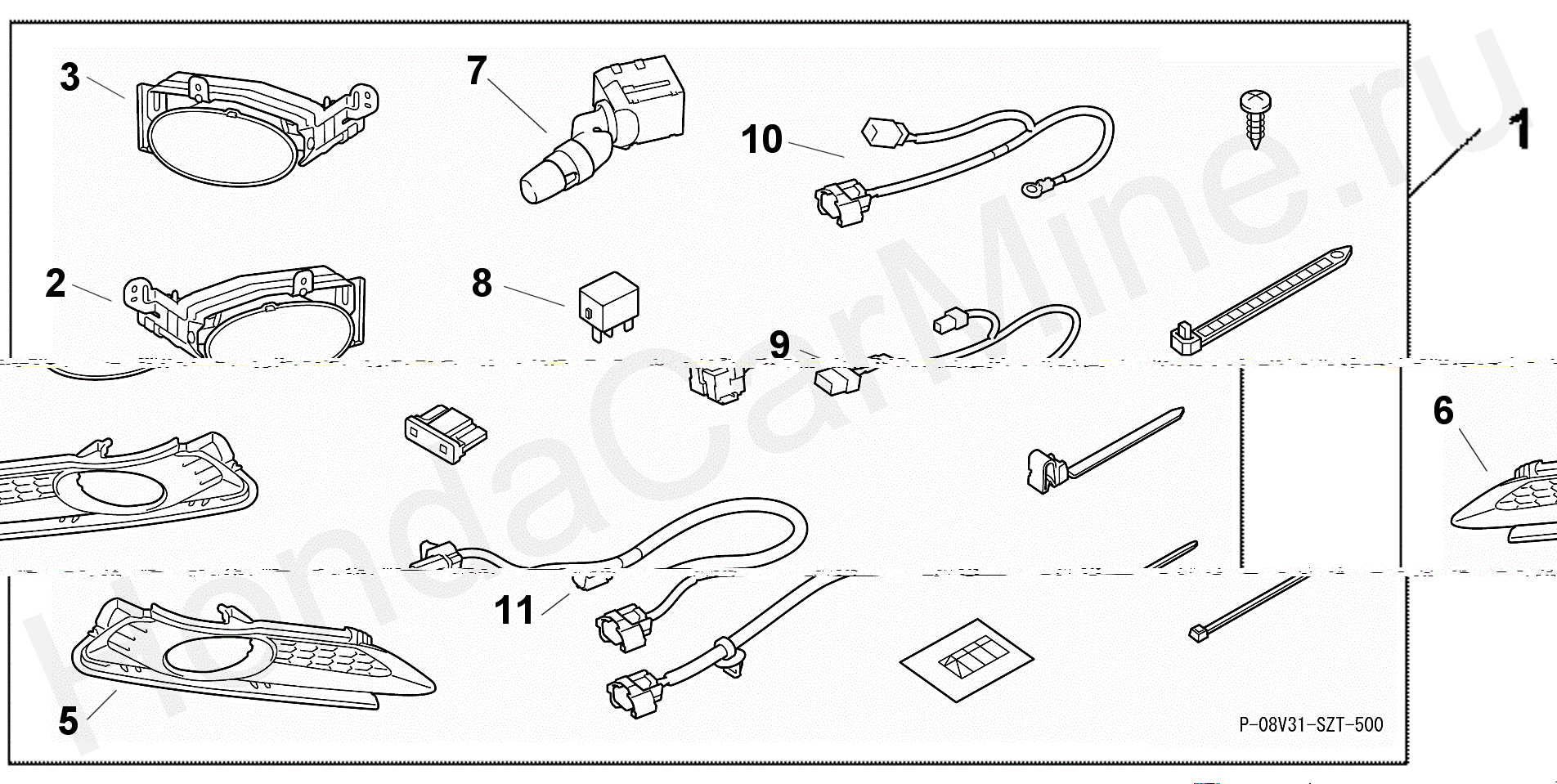 3
7
10
1
2
8
9
6
11
5
P-08V31-SZT-500
HondaCarMine.ru