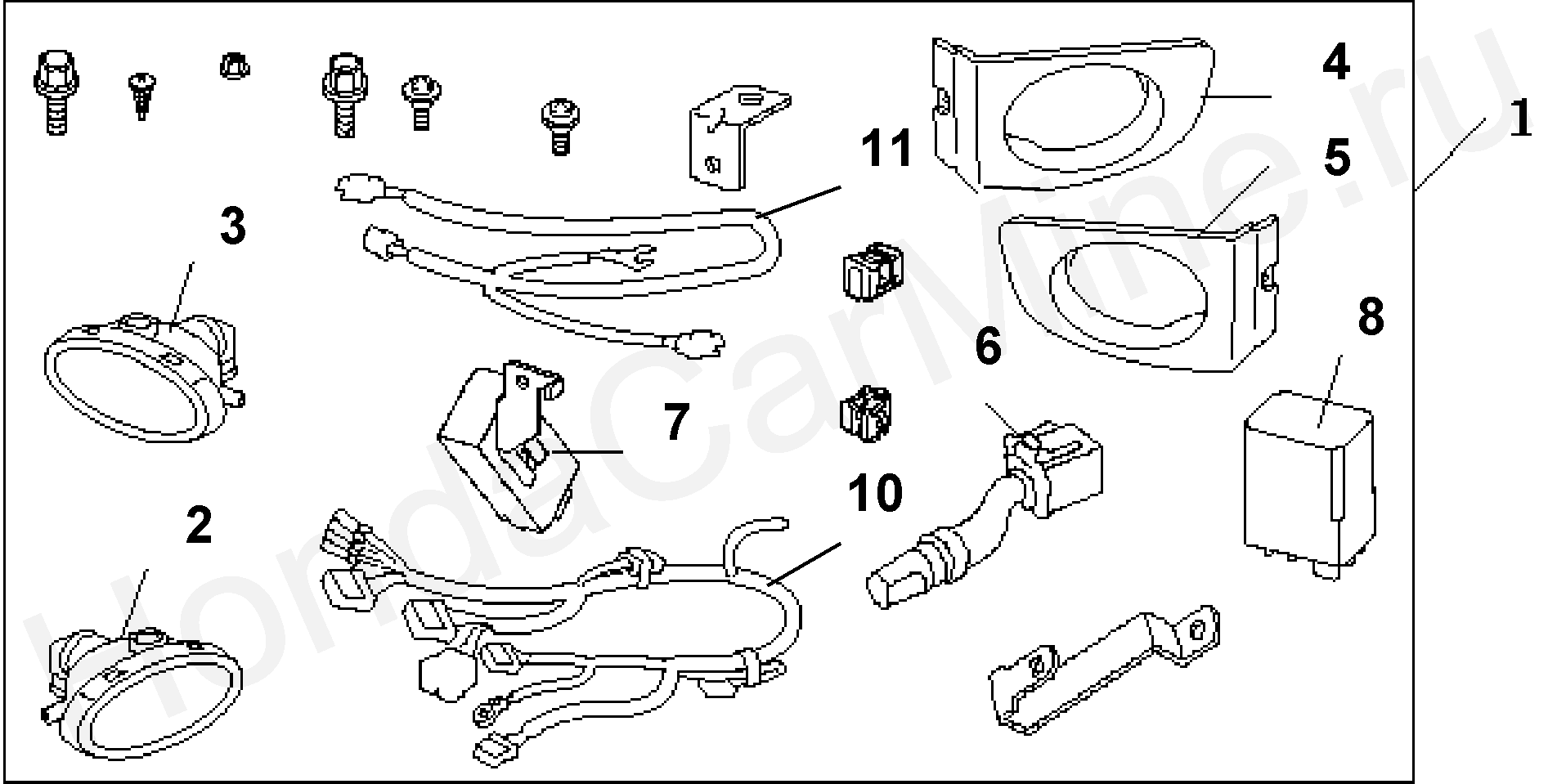 4
1
11
5
3
8
6
7
10
2
HondaCarMine.ru