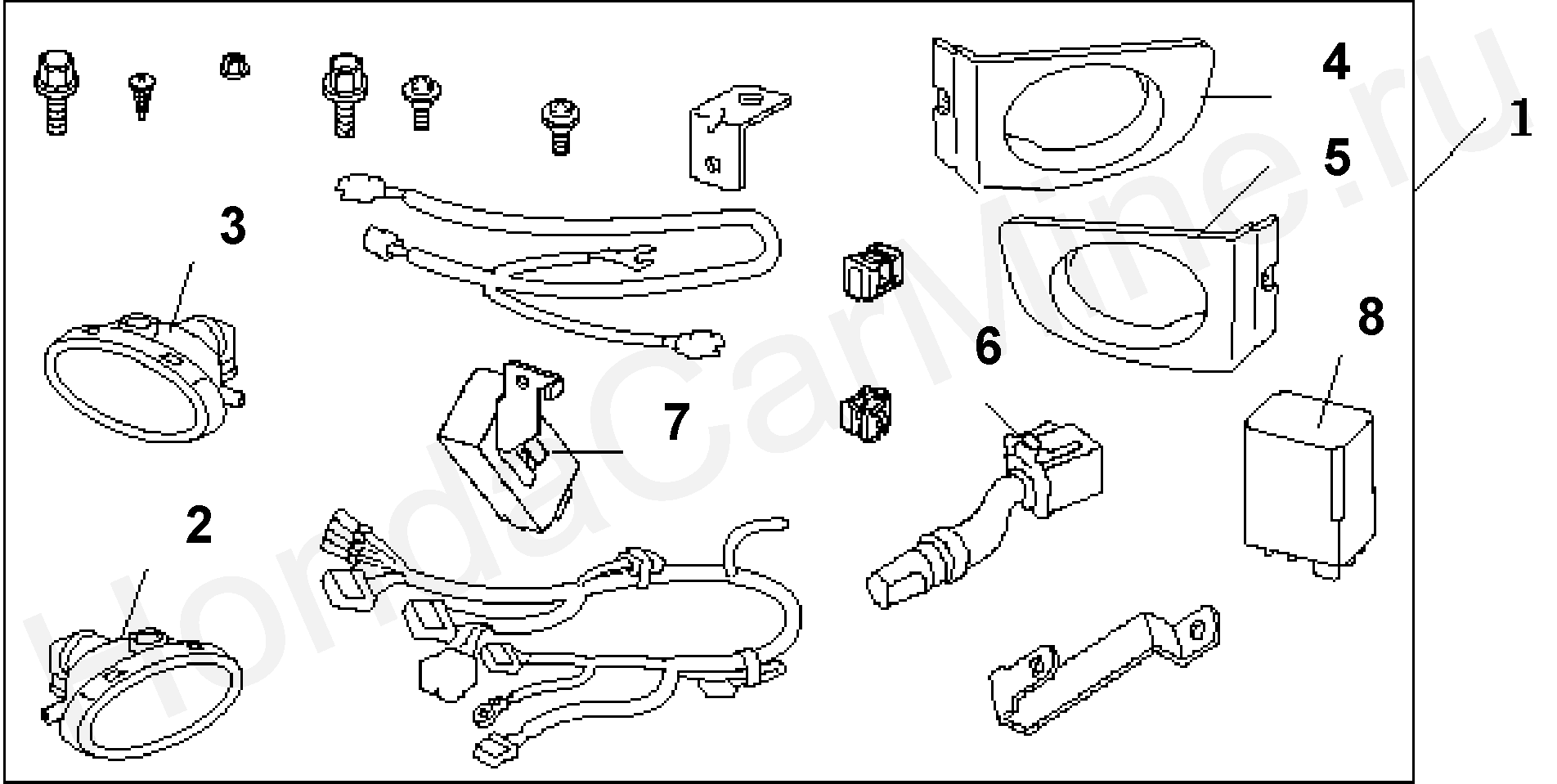 4
1
5
3
8
6
7
2
HondaCarMine.ru