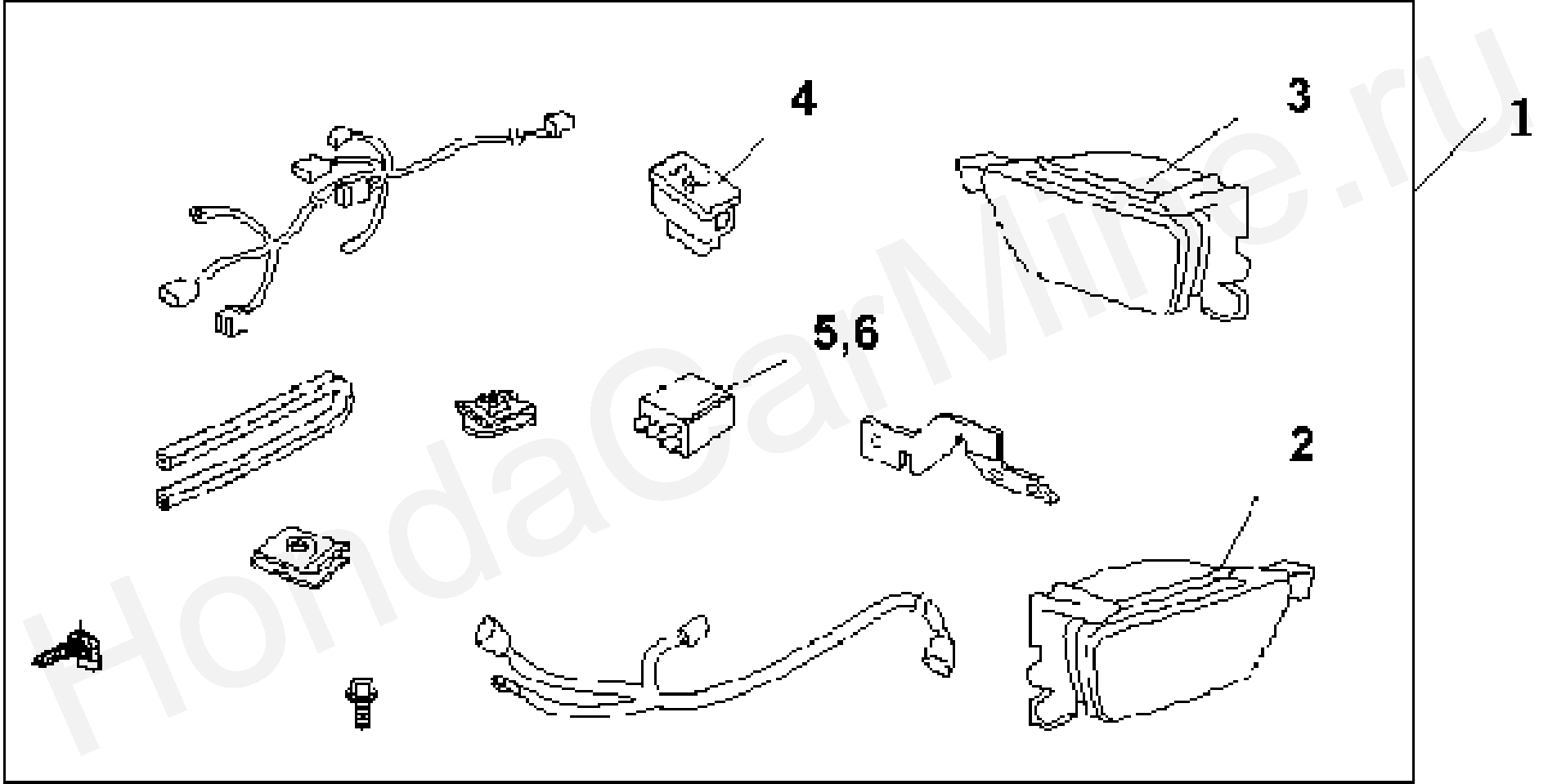 4
3
1
5,6
2
HondaCarMine.ru