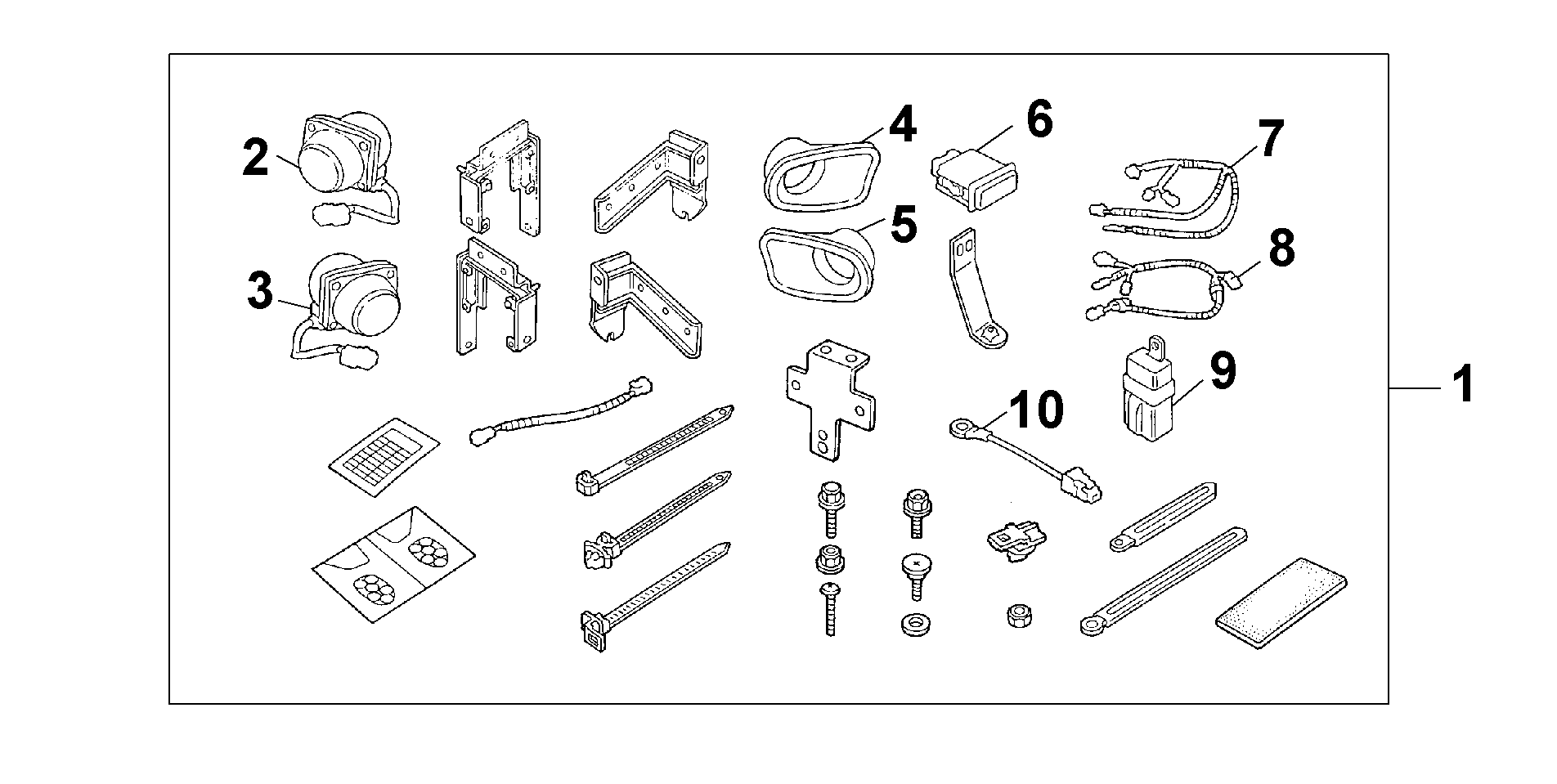 2
3
4
5
6
7
8
9
10
1