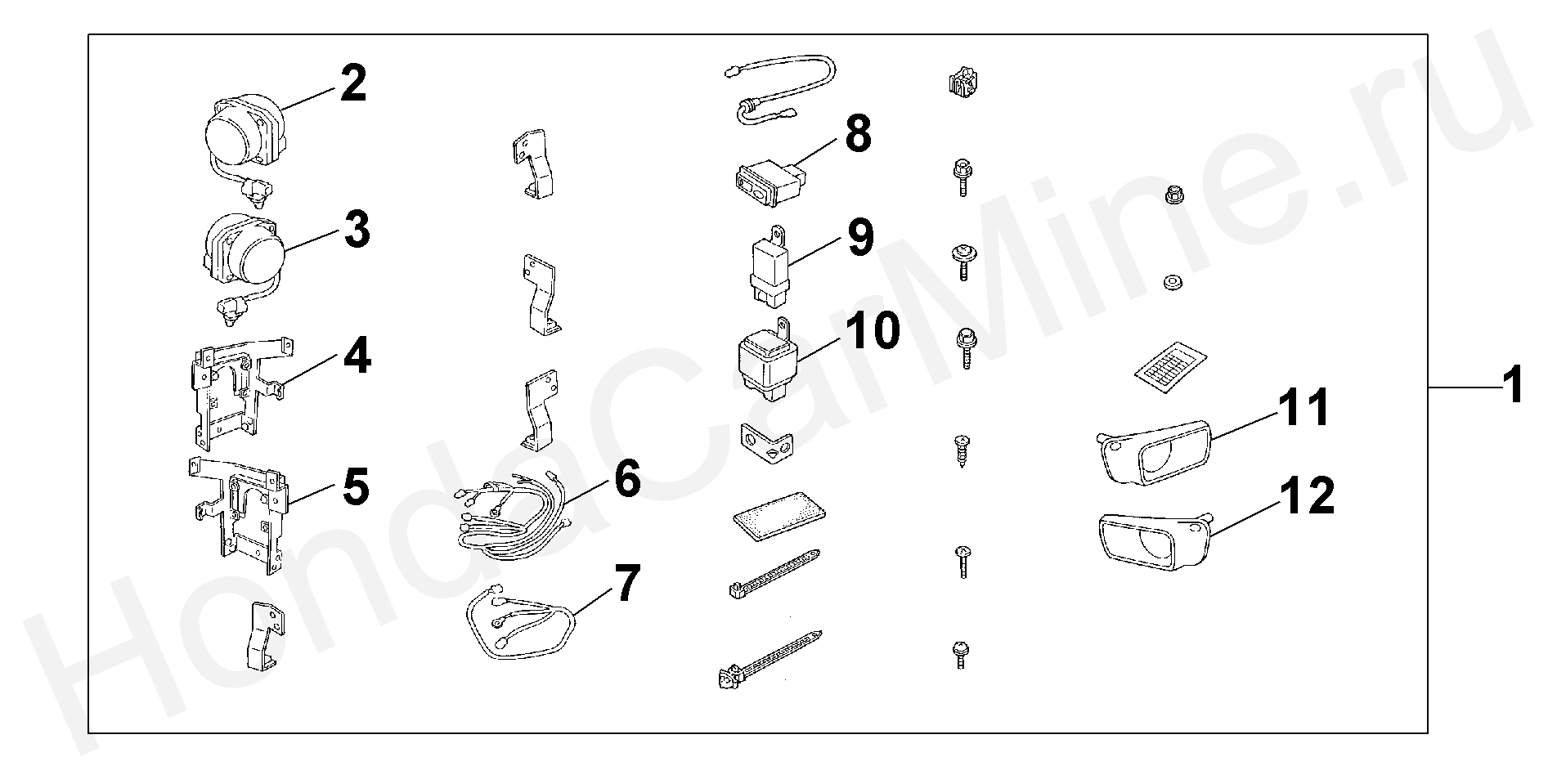 2
3
4
5
6
7
8
9
10
11
12
1
HondaCarMine.ru