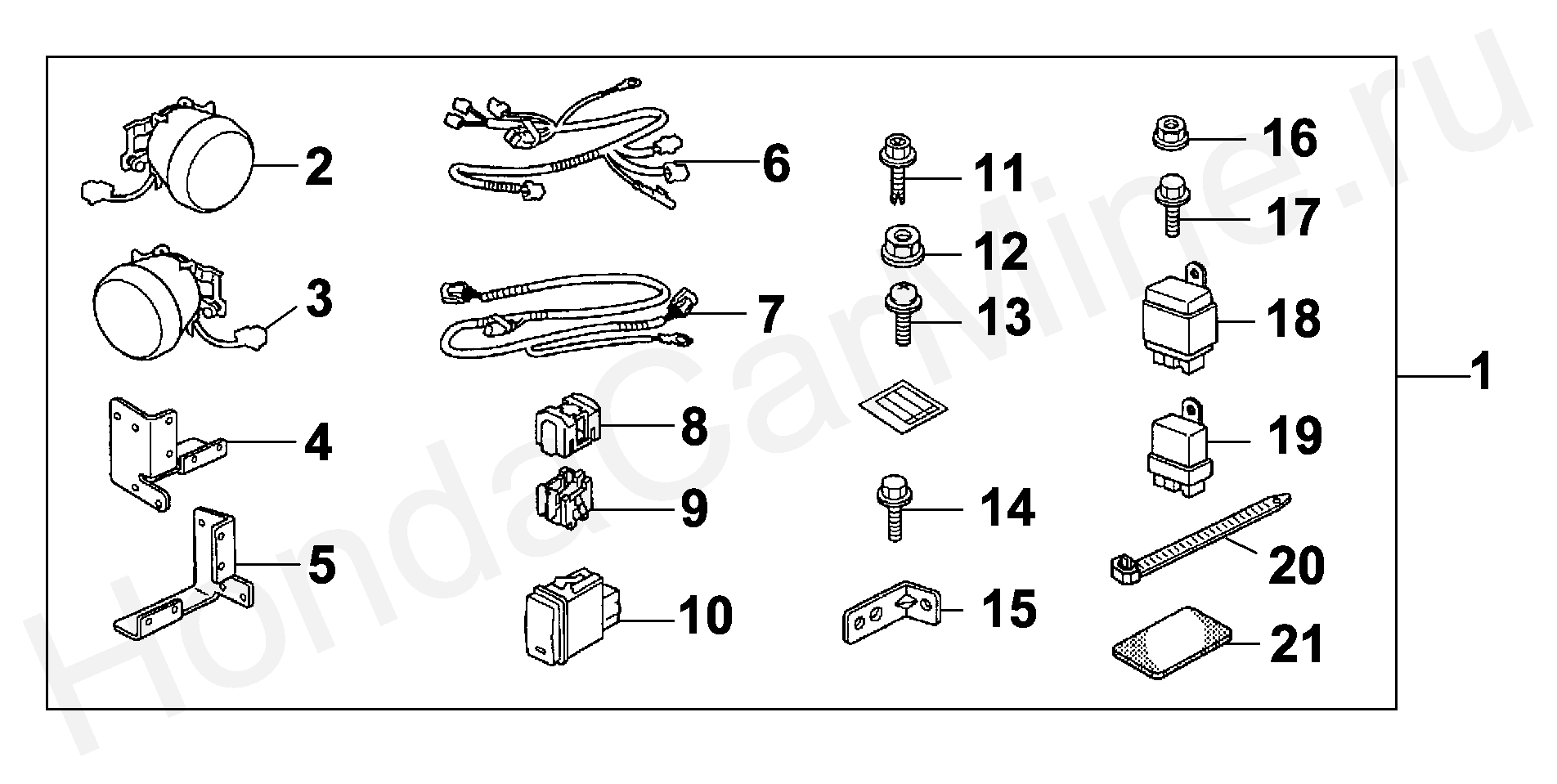 2
3
4
5
6
7
8
9
10
11
12
13
14
15
16
17
18
19
20
21
1
HondaCarMine.ru