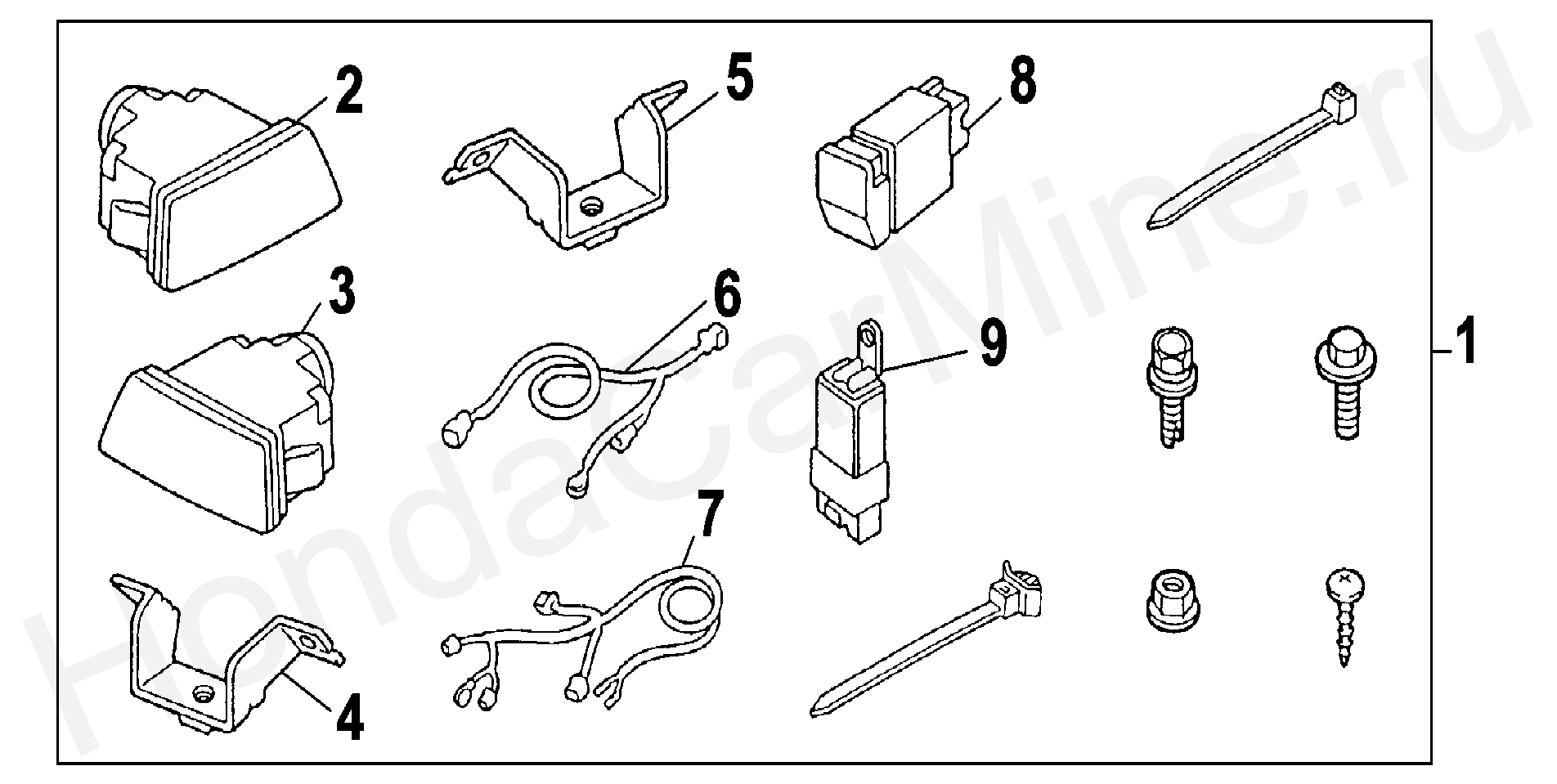 2
5
8
3
6
9
1
7
4
HondaCarMine.ru