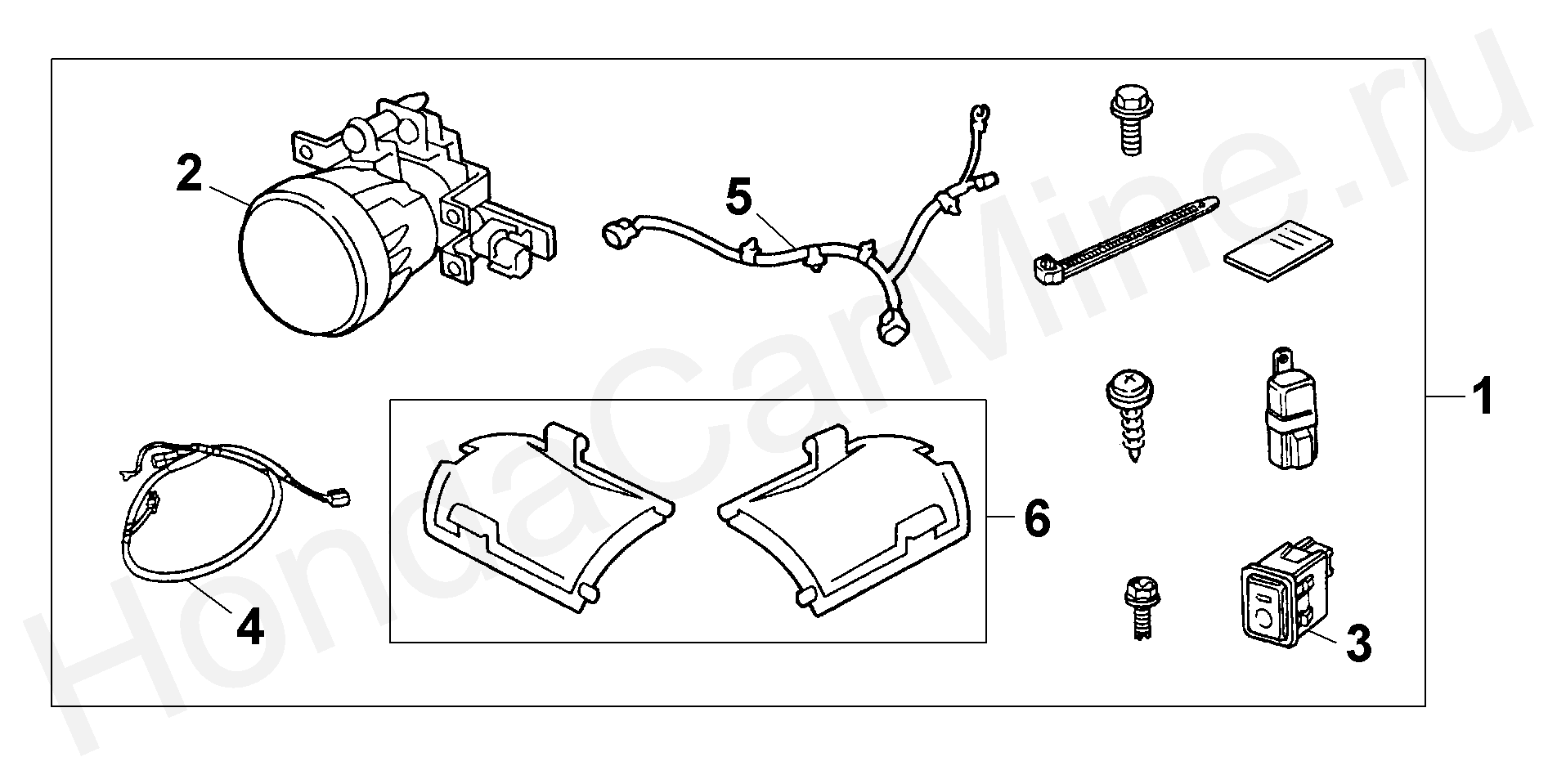 2

5

1

4

6

3

HondaCarMine.ru