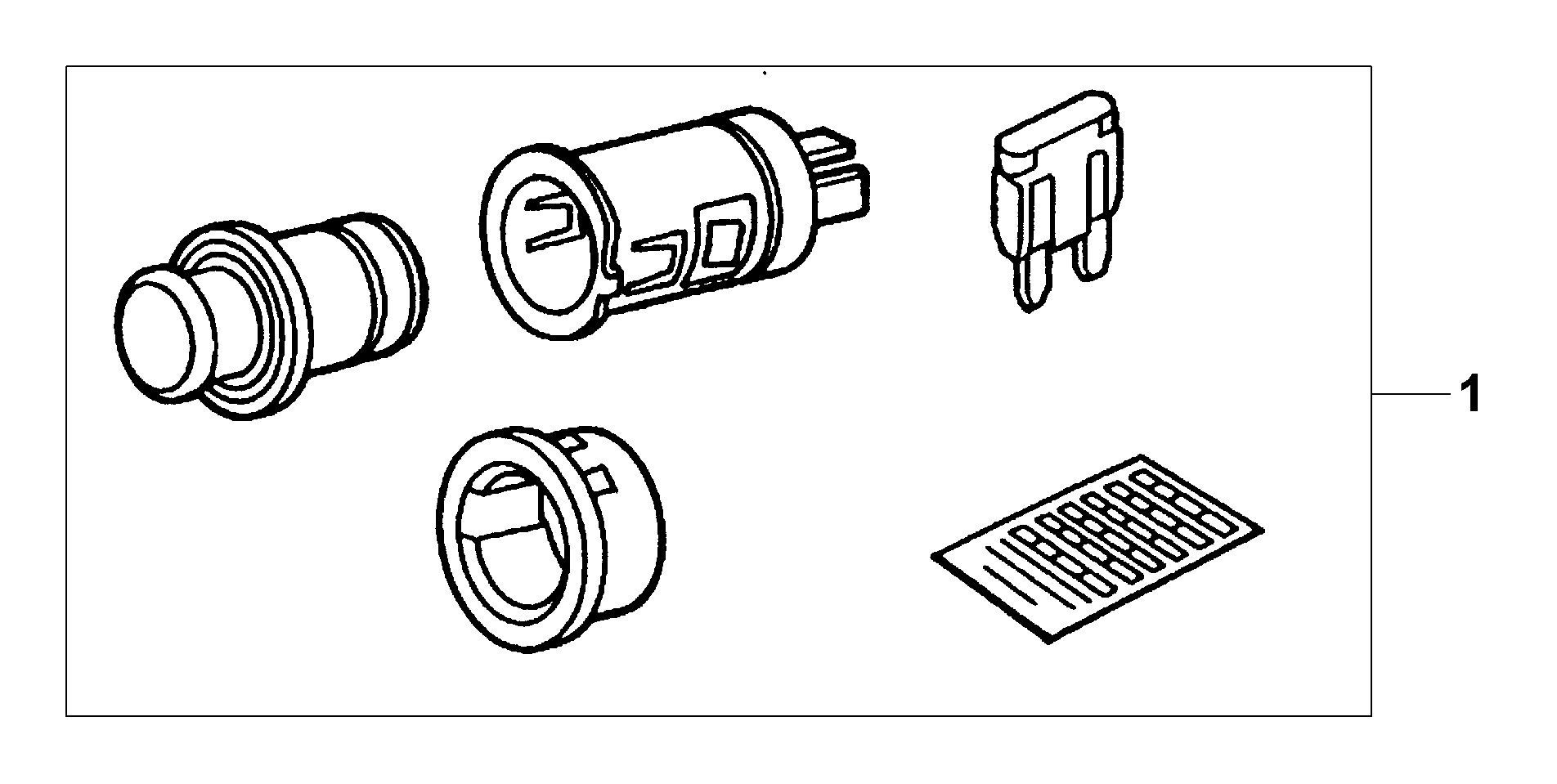 1