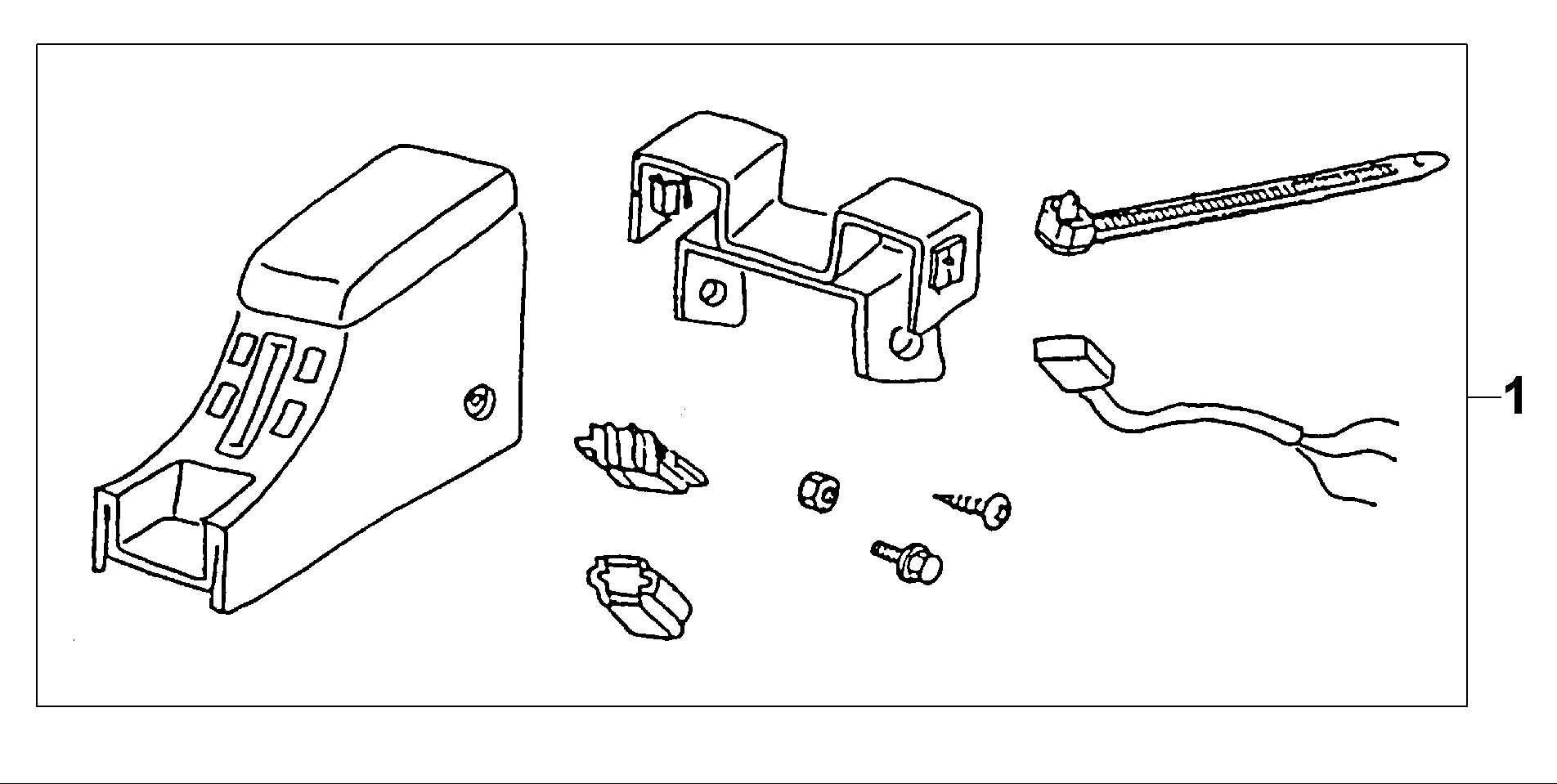 1