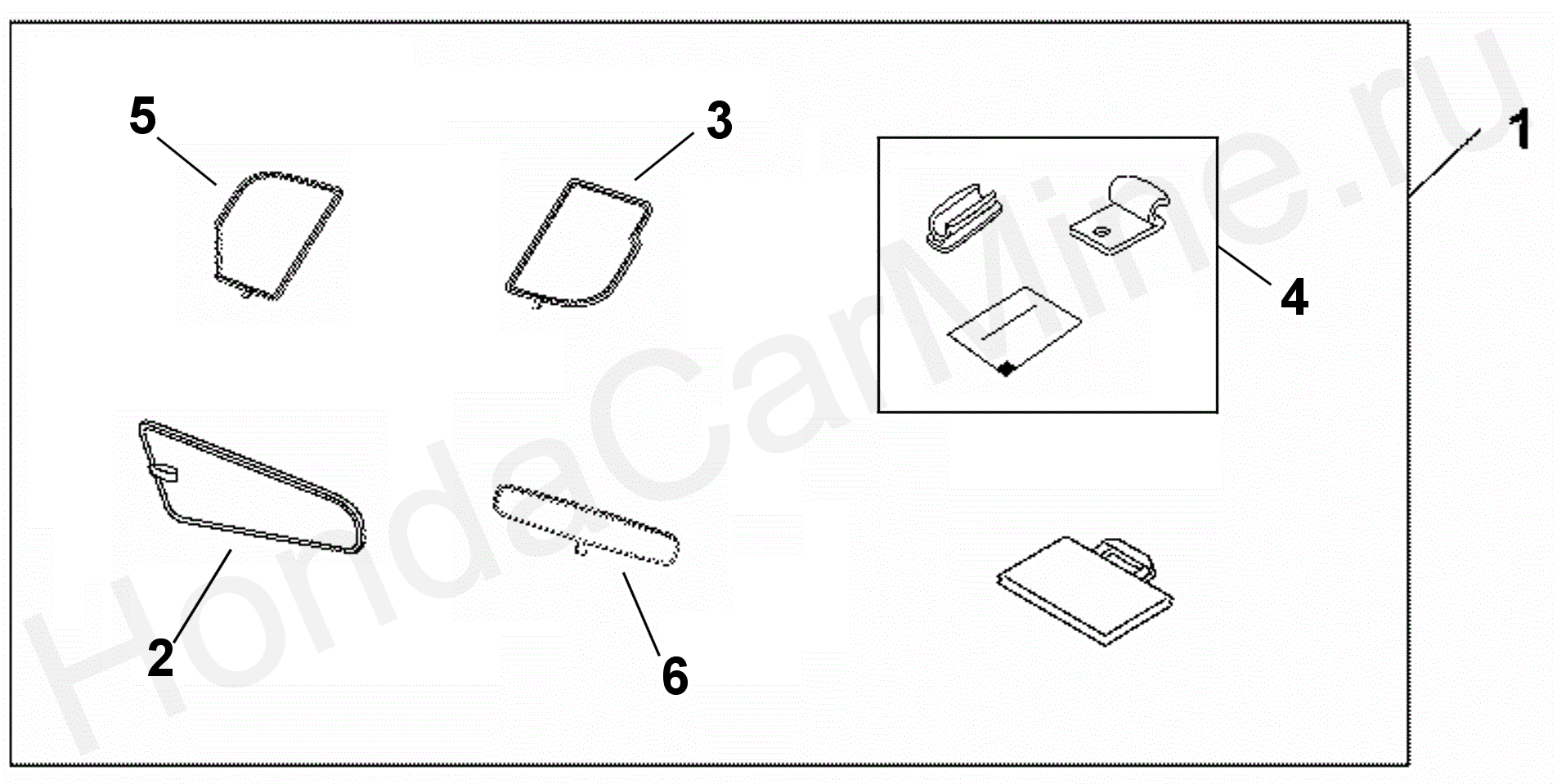 5
3
1
4
2
6
HondaCarMine.ru