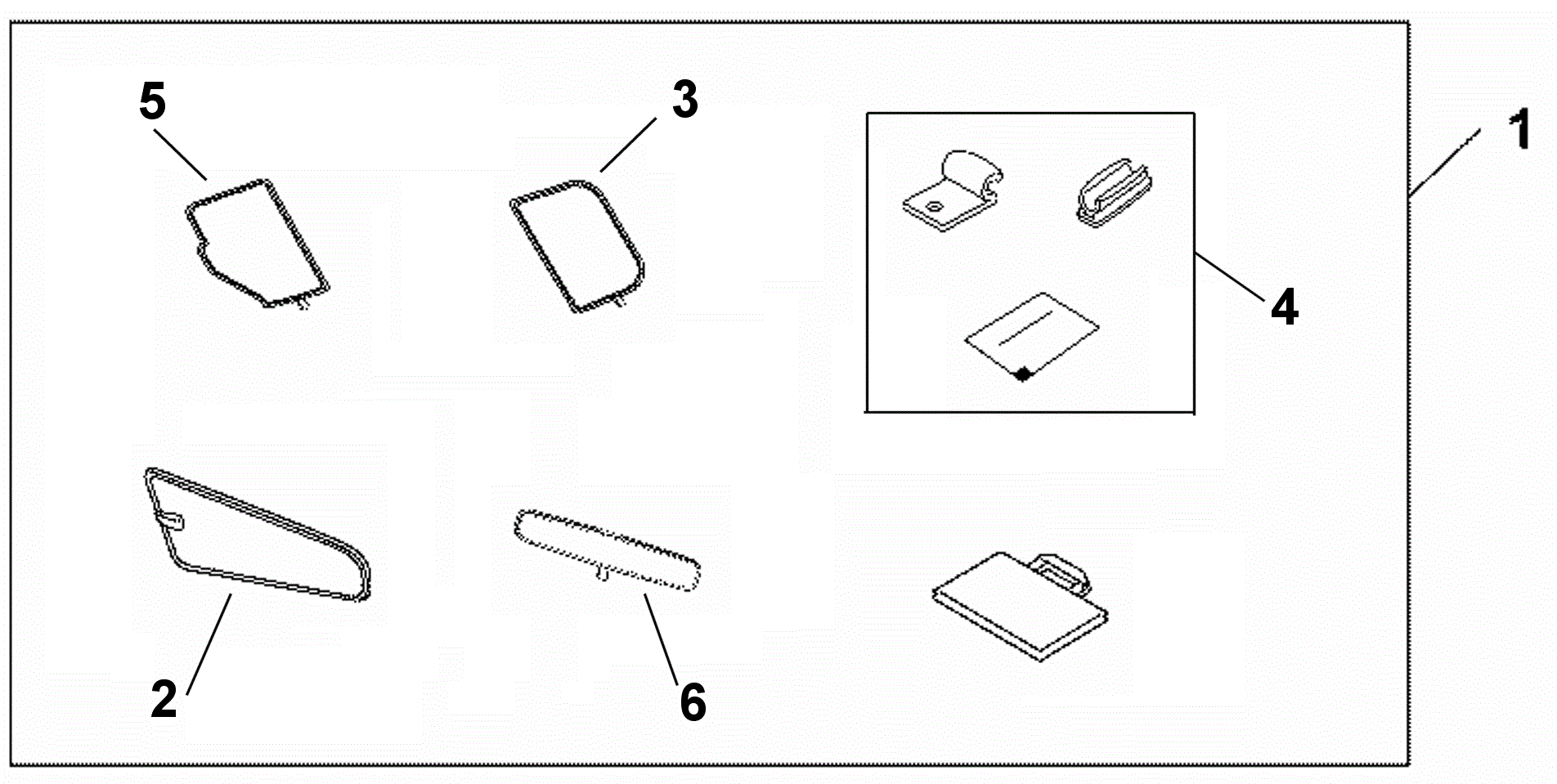 5
3
1
4
2
6