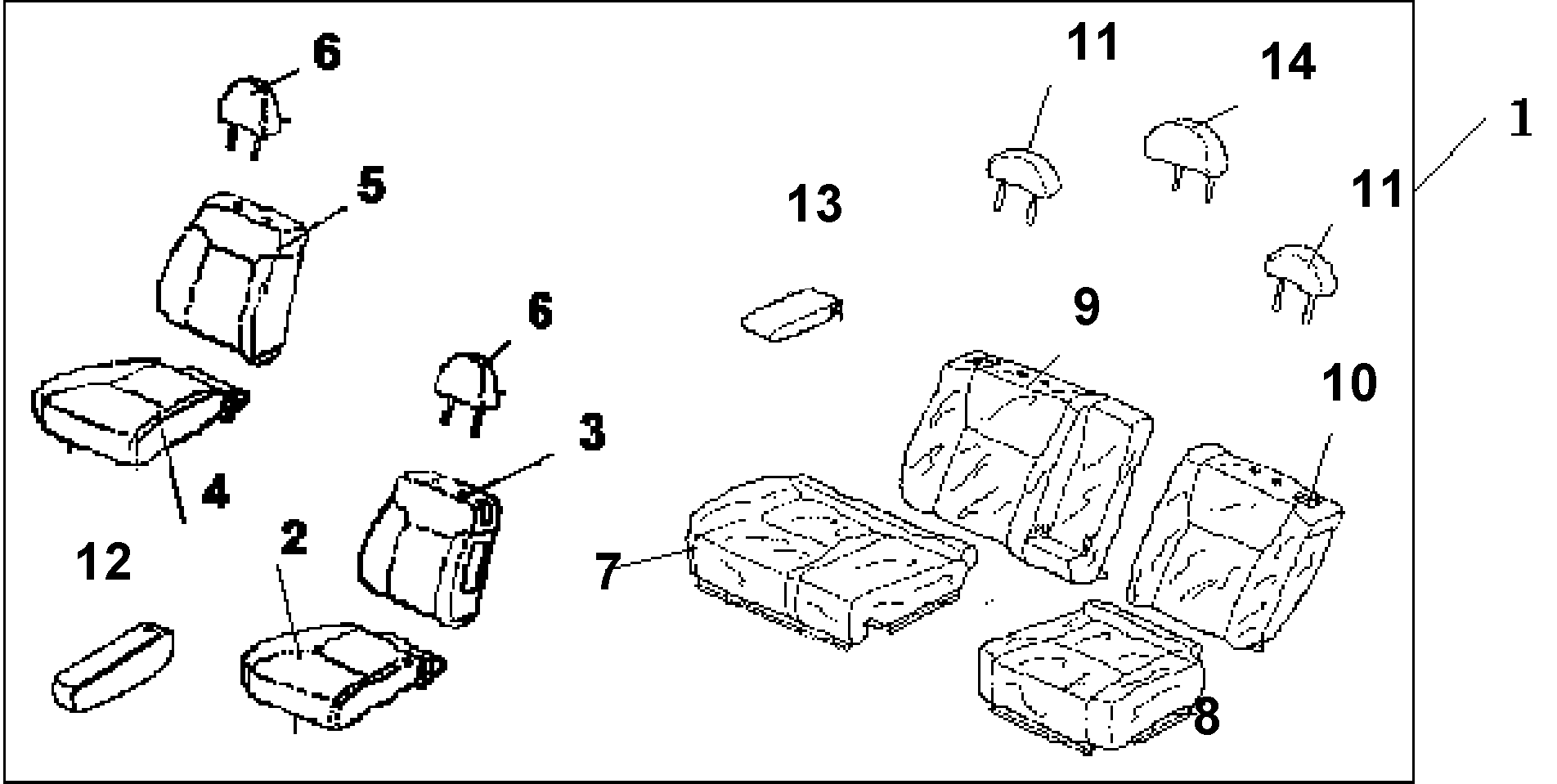 6
11
14
1
5
13
11
6
9
10
3
4
12
2
7
8