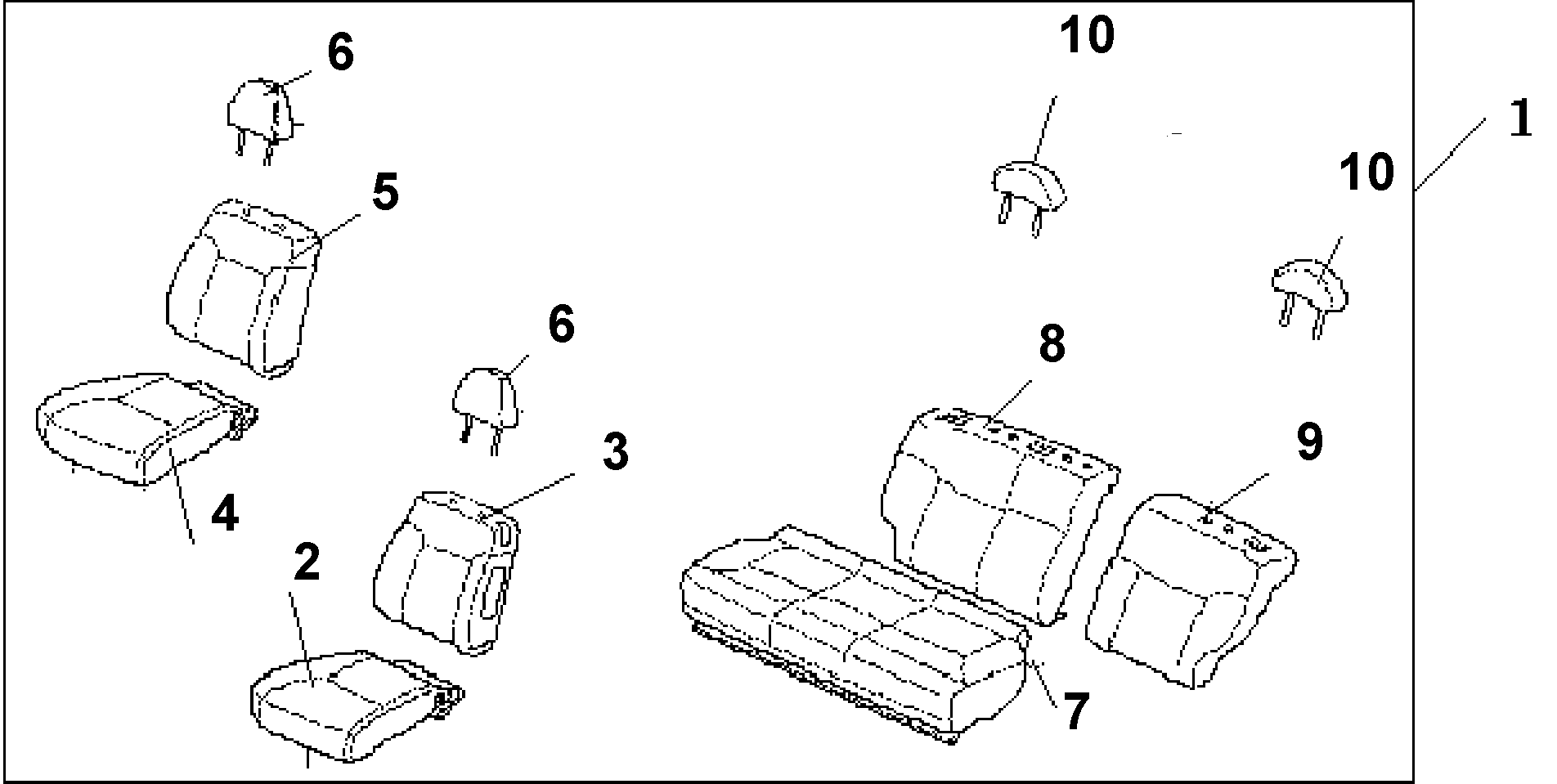 6
10
1
10
5
6
8
3
9
4
2
7