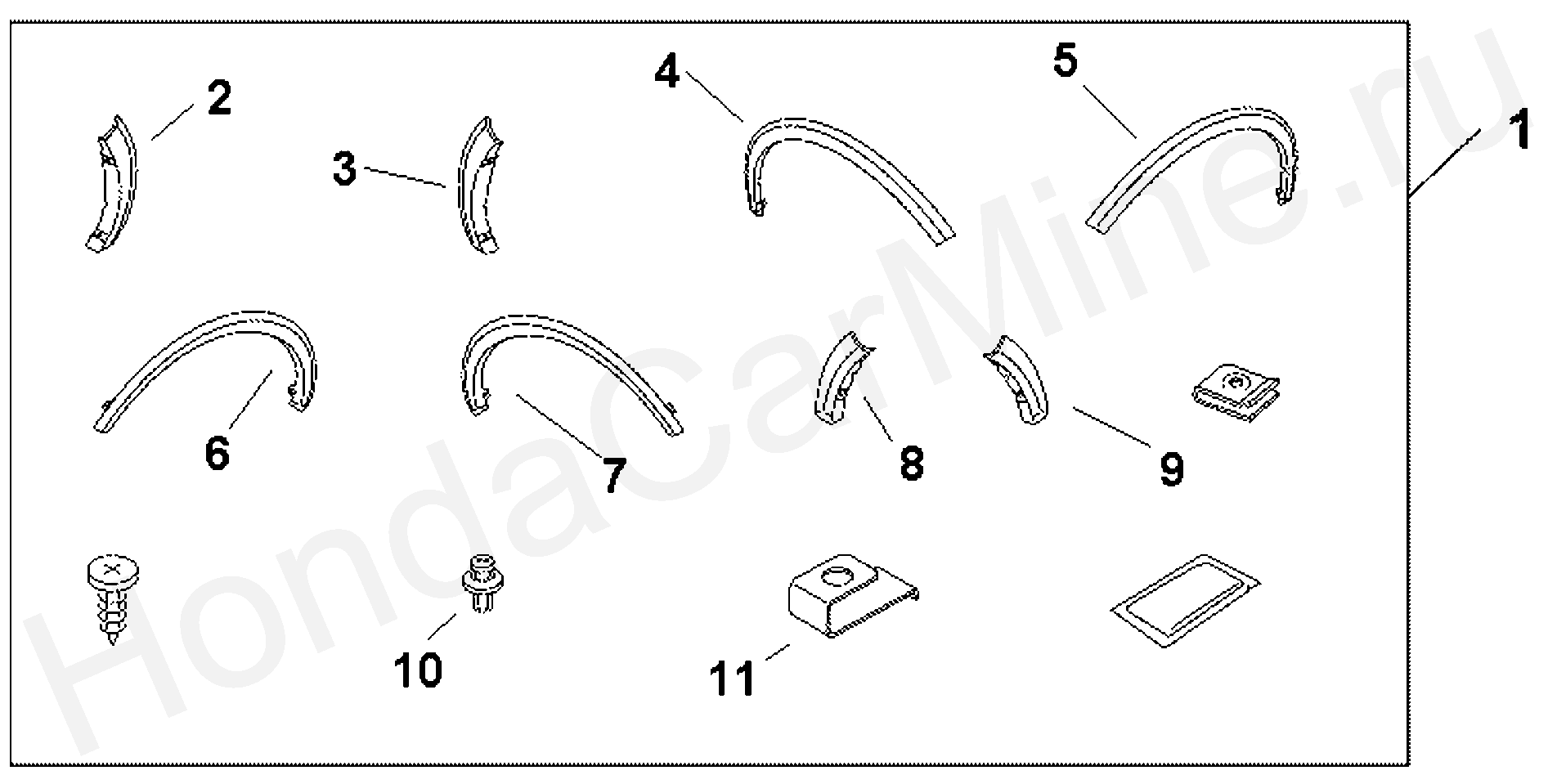 2
3
4
5
1
6
7
8
9
10
11
HondaCarMine.ru