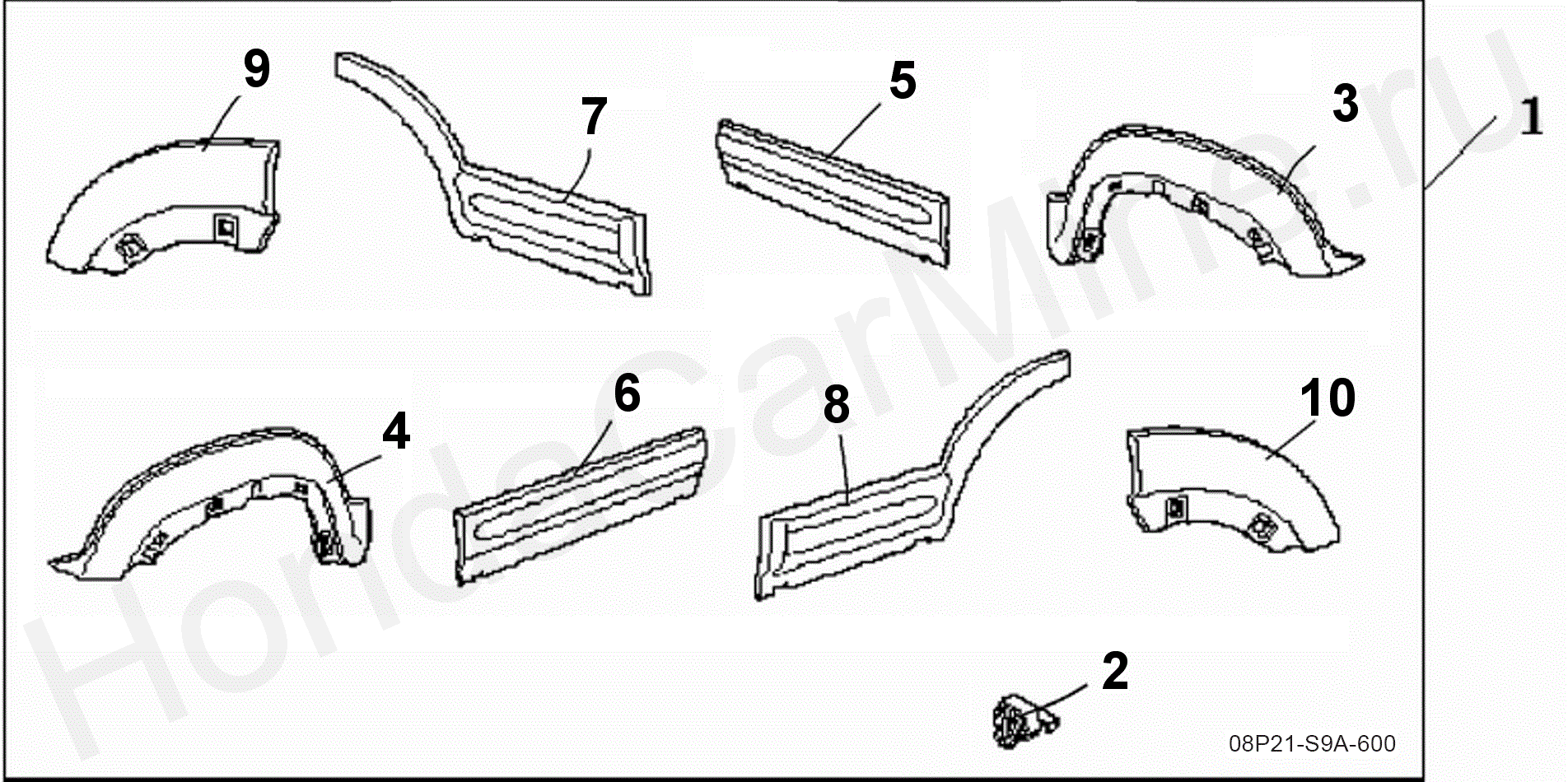 9
7
5
3
1
4
6
8
10
2
08P21-S9A-600
HondaCarMine.ru