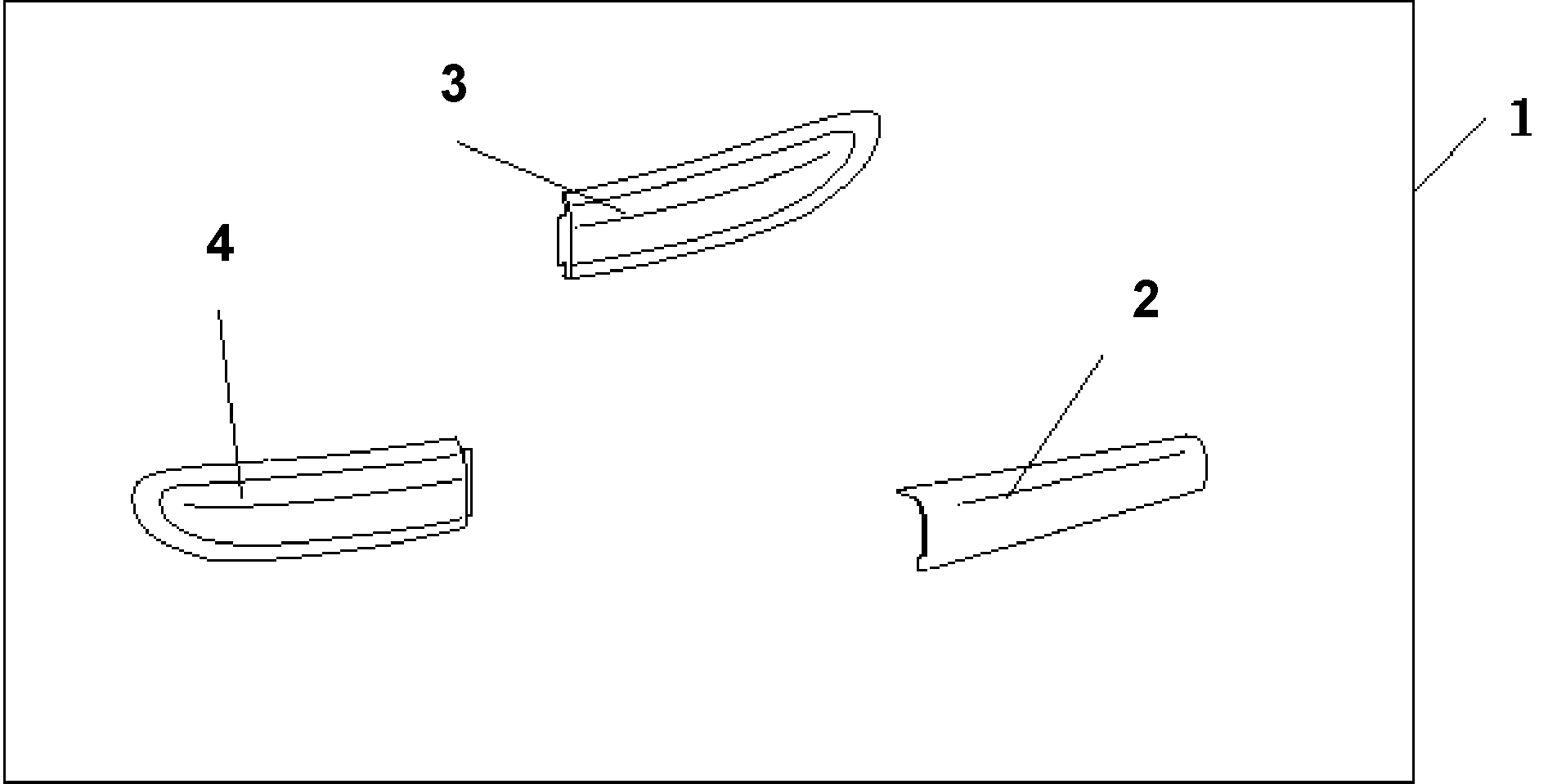 3
1
4
2