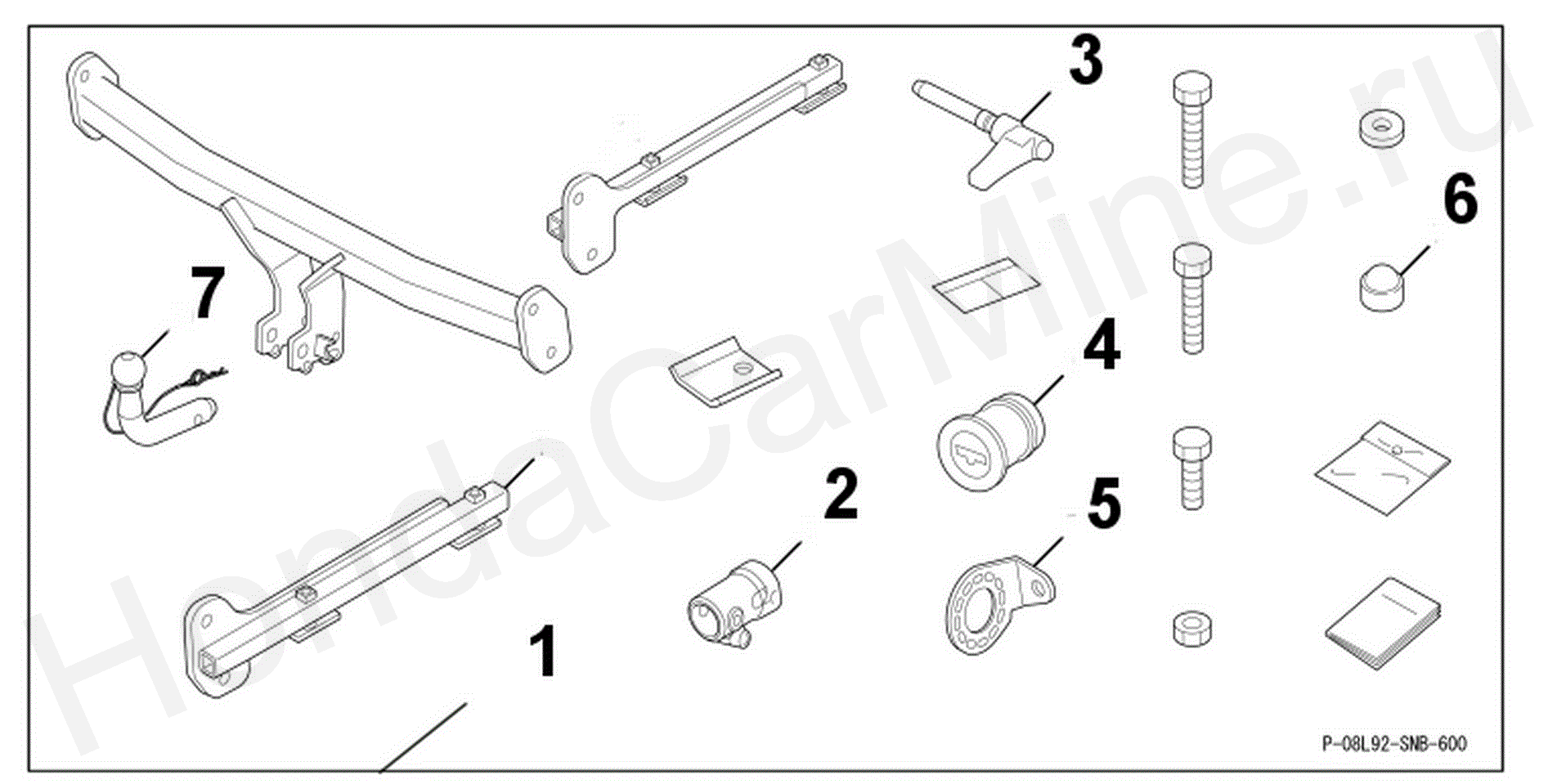 3
6
7
4
2
5
1
P-08L92-SNB-600
HondaCarMine.ru