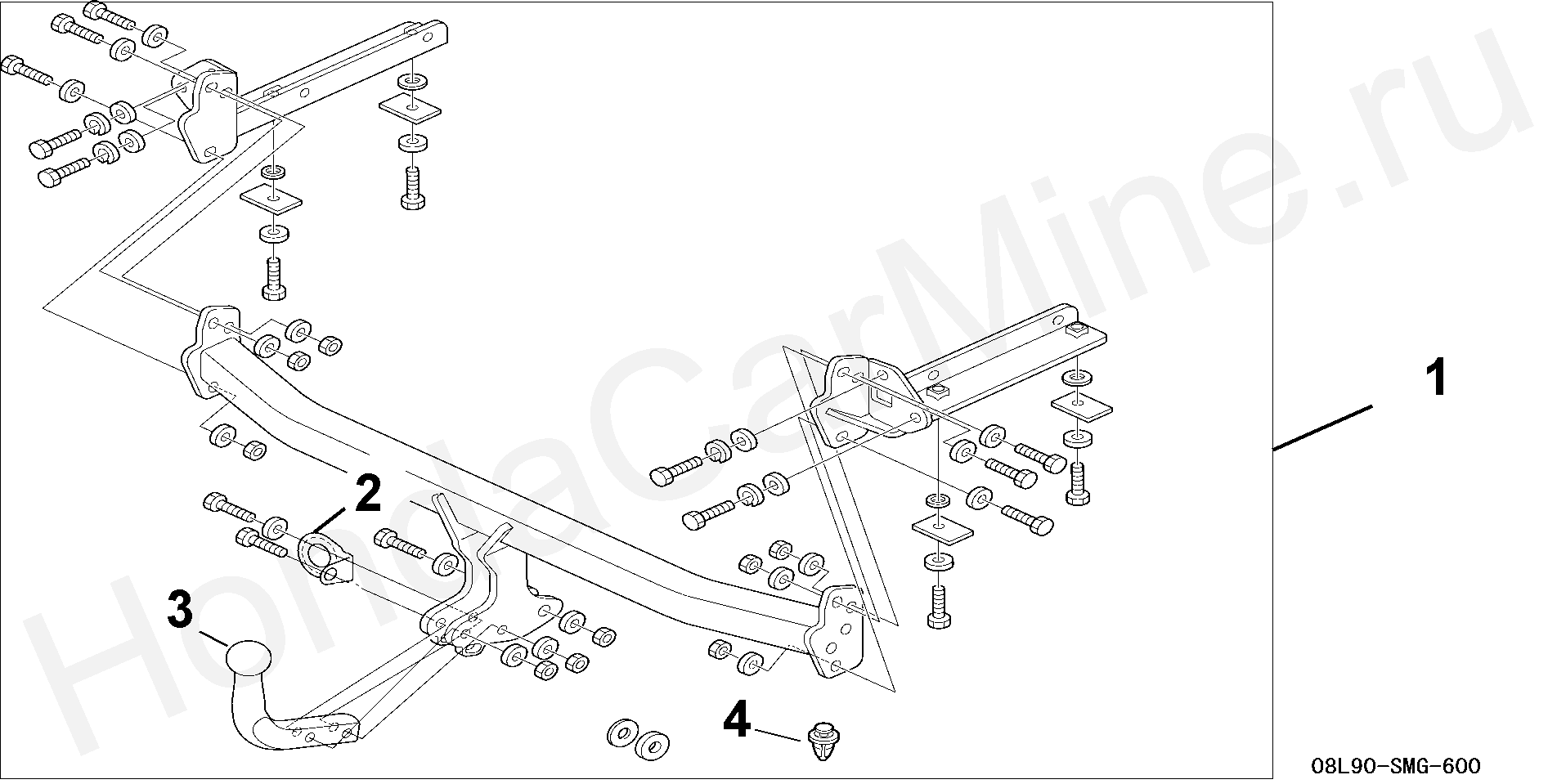 HondaCarMine.ru

1

2

3

4

08L90-SMG-600