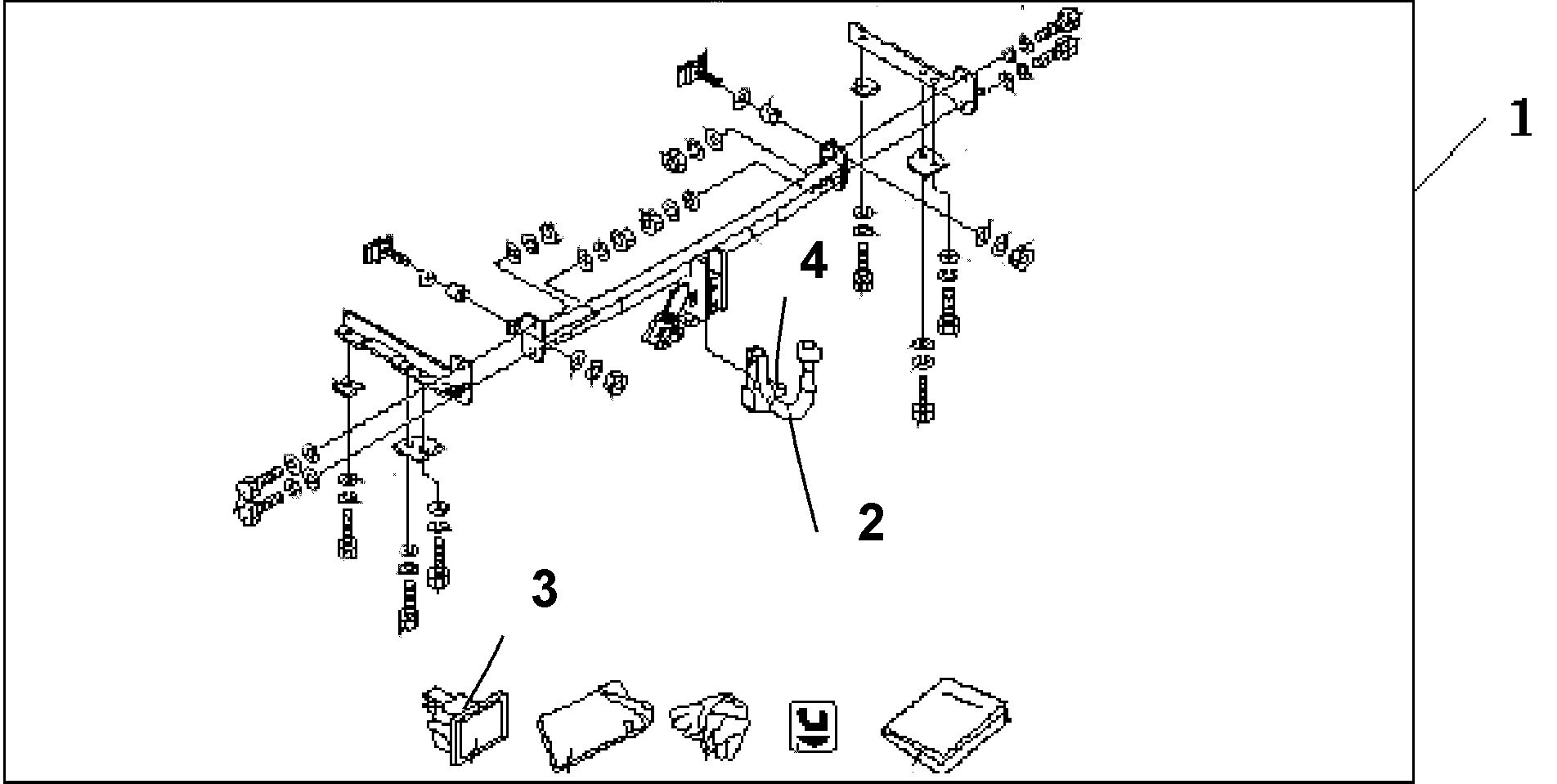 1
4
2
3