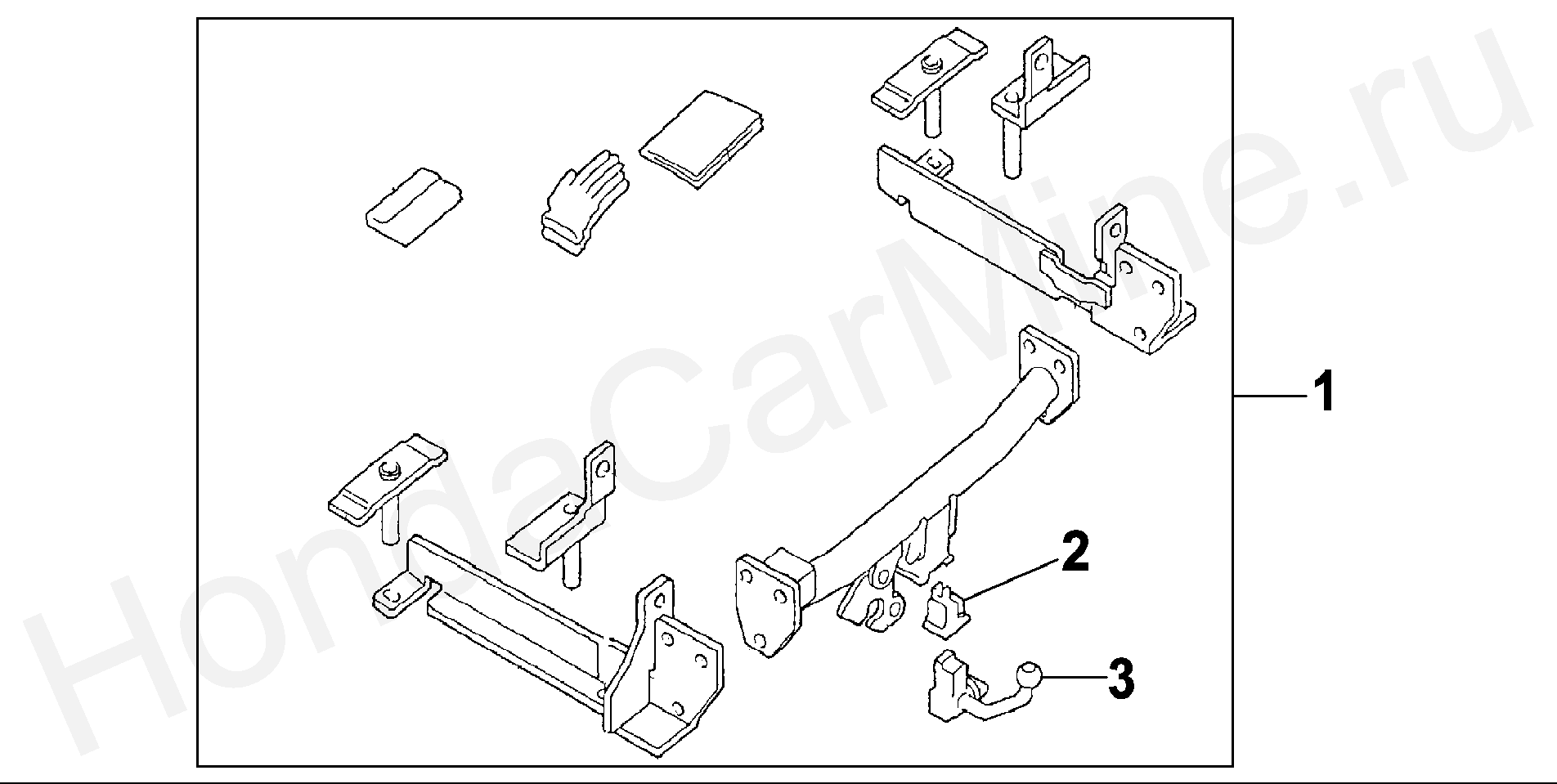 HondaCarMine.ru

1

2

3